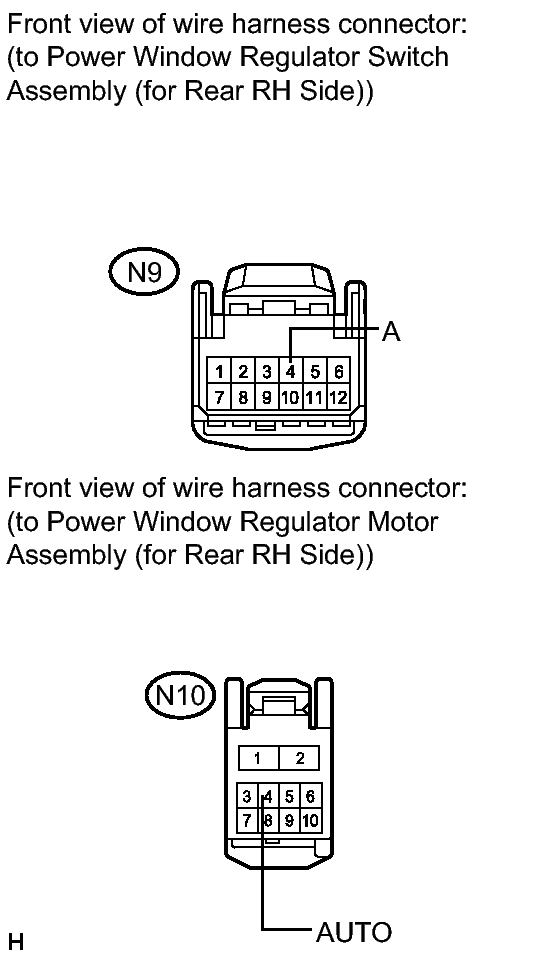 Front view of wire harness connector:
(to Power Window Regulator Switch Assembly (for Rear RH Side))

N9

A

1 2 3 4 5 6
7 8 9 10 11 12

Front view of wire harness connector:
(to Power Window Regulator Motor Assembly (for Rear RH Side))

N10

1 2

3 4 5 6
7 8 9 10

AUTO

H