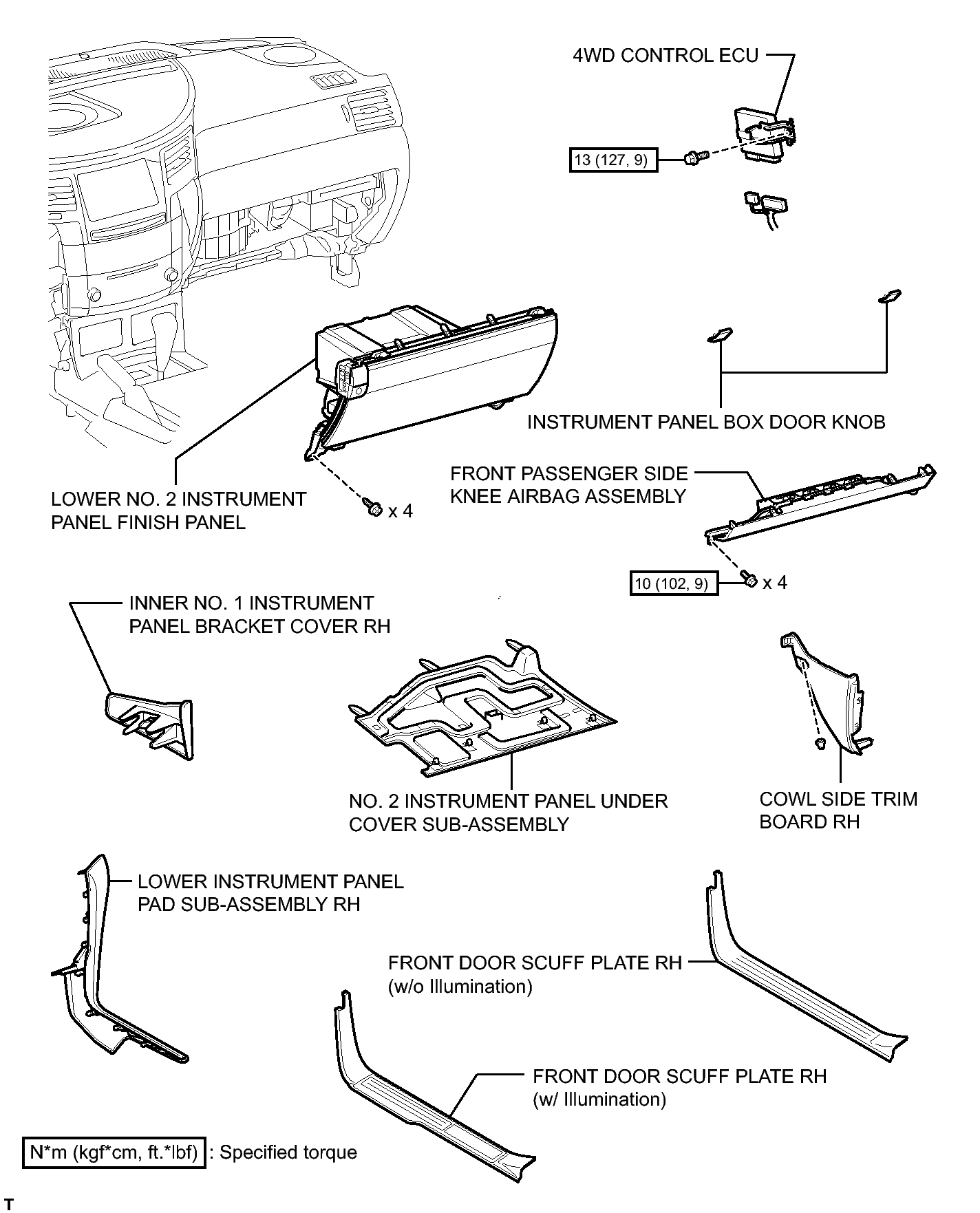 4WD CONTROL ECU

13 (127, 9)

INSTRUMENT PANEL BOX DOOR KNOB

LOWER NO. 2 INSTRUMENT PANEL FINISH PANEL

x 4

FRONT PASSENGER SIDE KNEE AIRBAG ASSEMBLY

10 (102, 9)

x 4

INNER NO. 1 INSTRUMENT PANEL BRACKET COVER RH

NO. 2 INSTRUMENT PANEL UNDER COVER SUB-ASSEMBLY

COWL SIDE TRIM BOARD RH

LOWER INSTRUMENT PANEL PAD SUB-ASSEMBLY RH

FRONT DOOR SCUFF PLATE RH (w/o Illumination)

FRONT DOOR SCUFF PLATE RH (w/ Illumination)

N*m (kgf*cm, ft.*lbf) : Specified torque

T