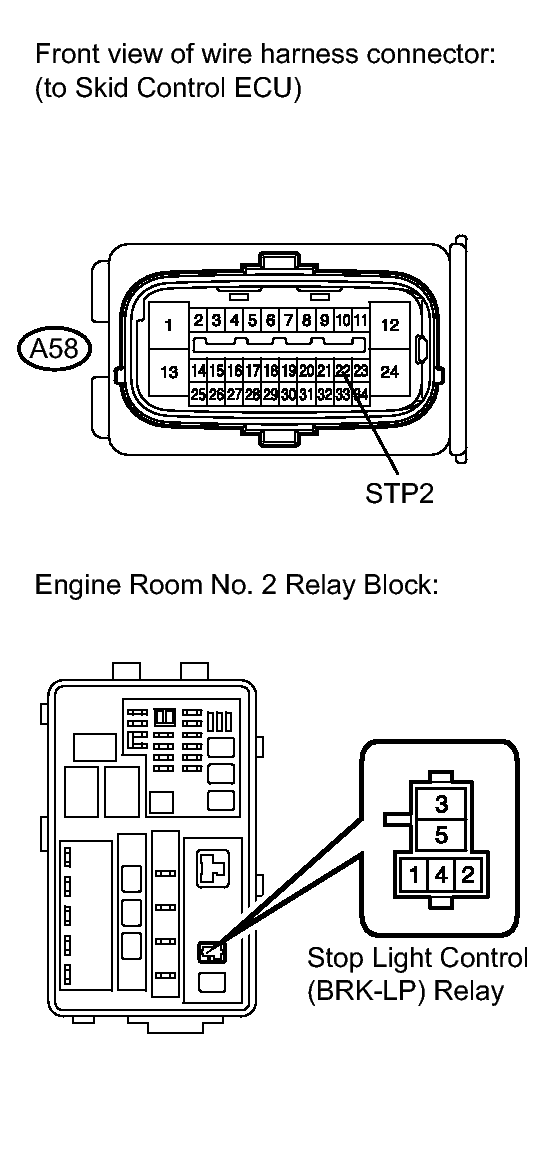 Front view of wire harness connector:
(to Skid Control ECU)

A58

1 2 3 4 5 6 7 8 9 10 11 12
13 14 15 16 17 18 19 20 21 22 23 24
25 26 27 28 29 30 31 32 33 34

STP2

Engine Room No. 2 Relay Block:

3
5
1 4 2

Stop Light Control
(BRK-LP) Relay