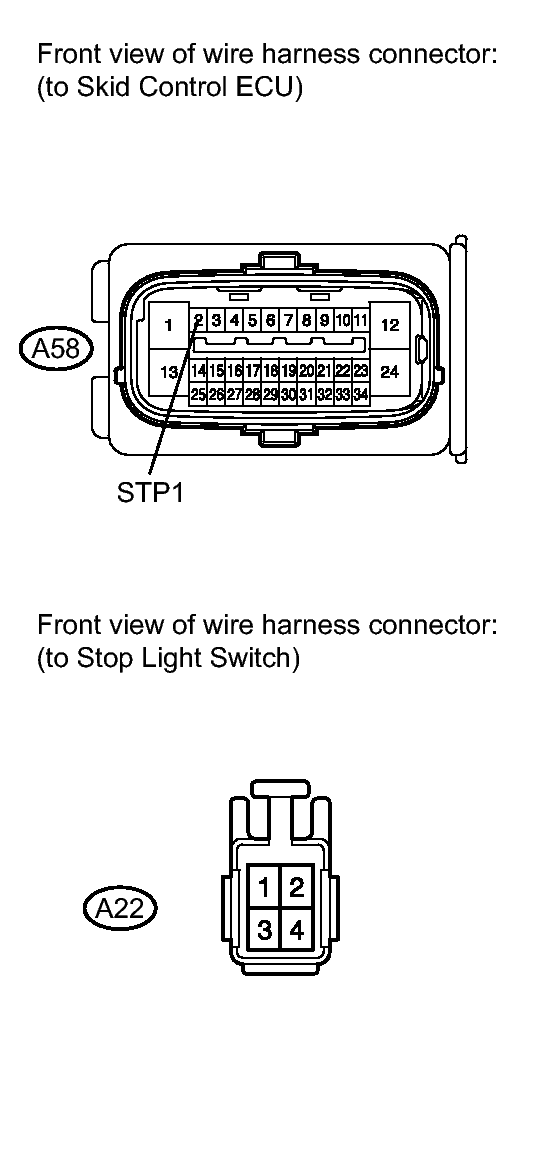 Front view of wire harness connector:
(to Skid Control ECU)

A58

1
2
3
4
5
6
7
8
9
10
11
12
13
14
15
16
17
18
19
20
21
22
23
24
25
26
27
28
29
30
31
32
33
34

STP1

Front view of wire harness connector:
(to Stop Light Switch)

A22

1
2
3
4