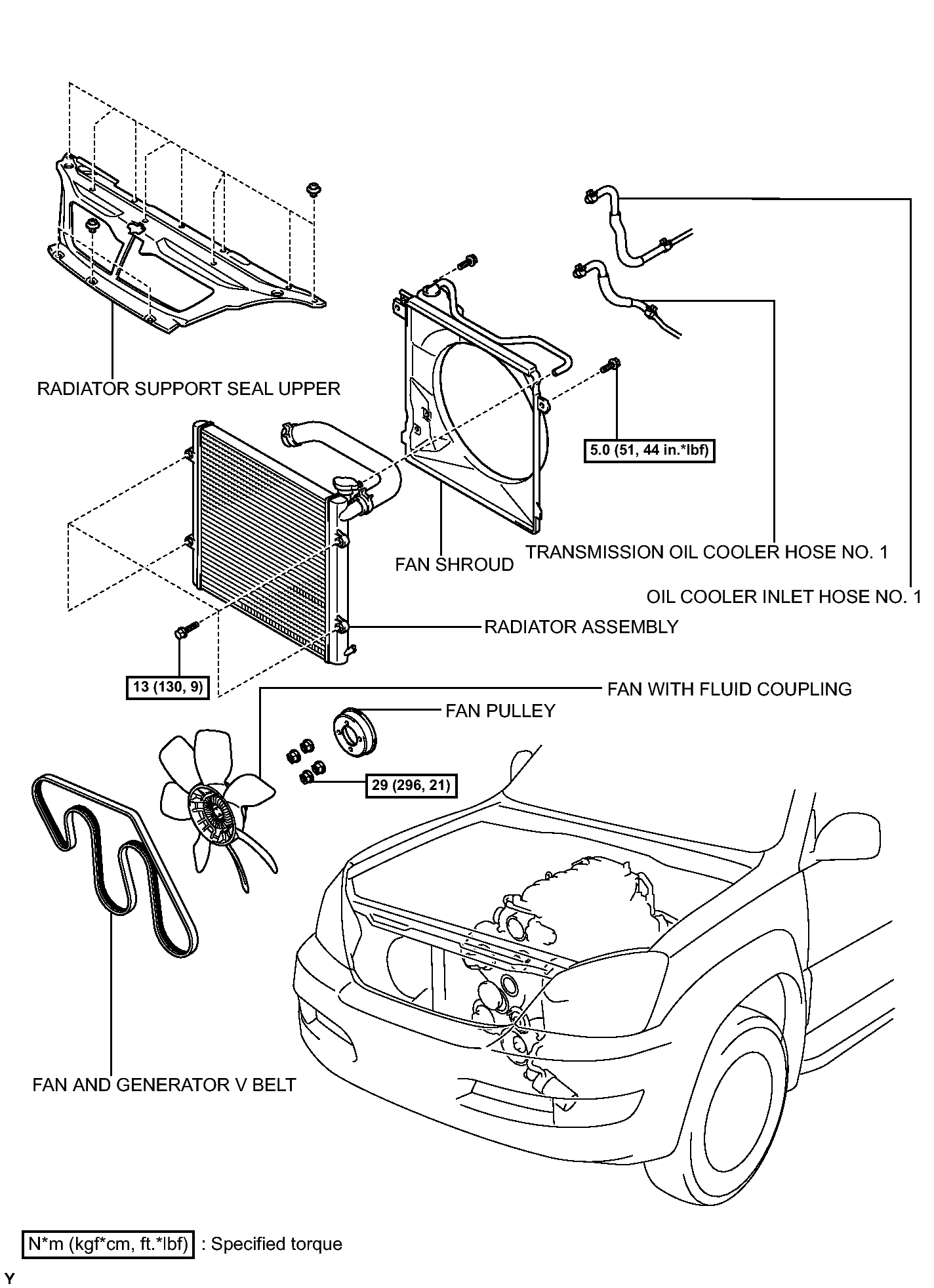 RADIATOR SUPPORT SEAL UPPER

5.0 (51, 44 in.*lbf)

FAN SHROUD

TRANSMISSION OIL COOLER HOSE NO. 1

OIL COOLER INLET HOSE NO. 1

RADIATOR ASSEMBLY

13 (130, 9)

FAN WITH FLUID COUPLING

FAN PULLEY

29 (296, 21)

FAN AND GENERATOR V BELT

N*m (kgf*cm, ft.*lbf) : Specified torque

Y