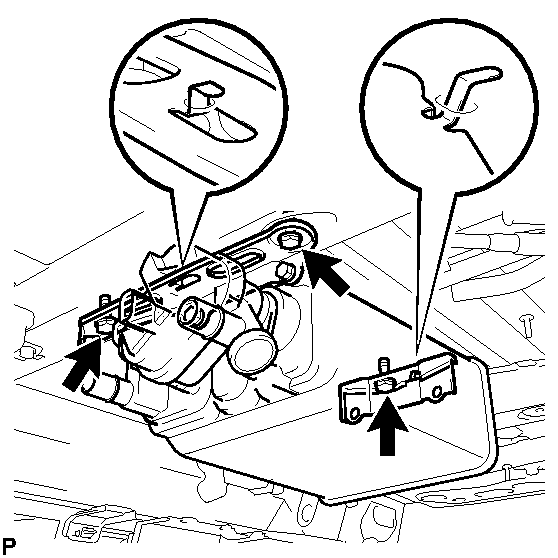 P