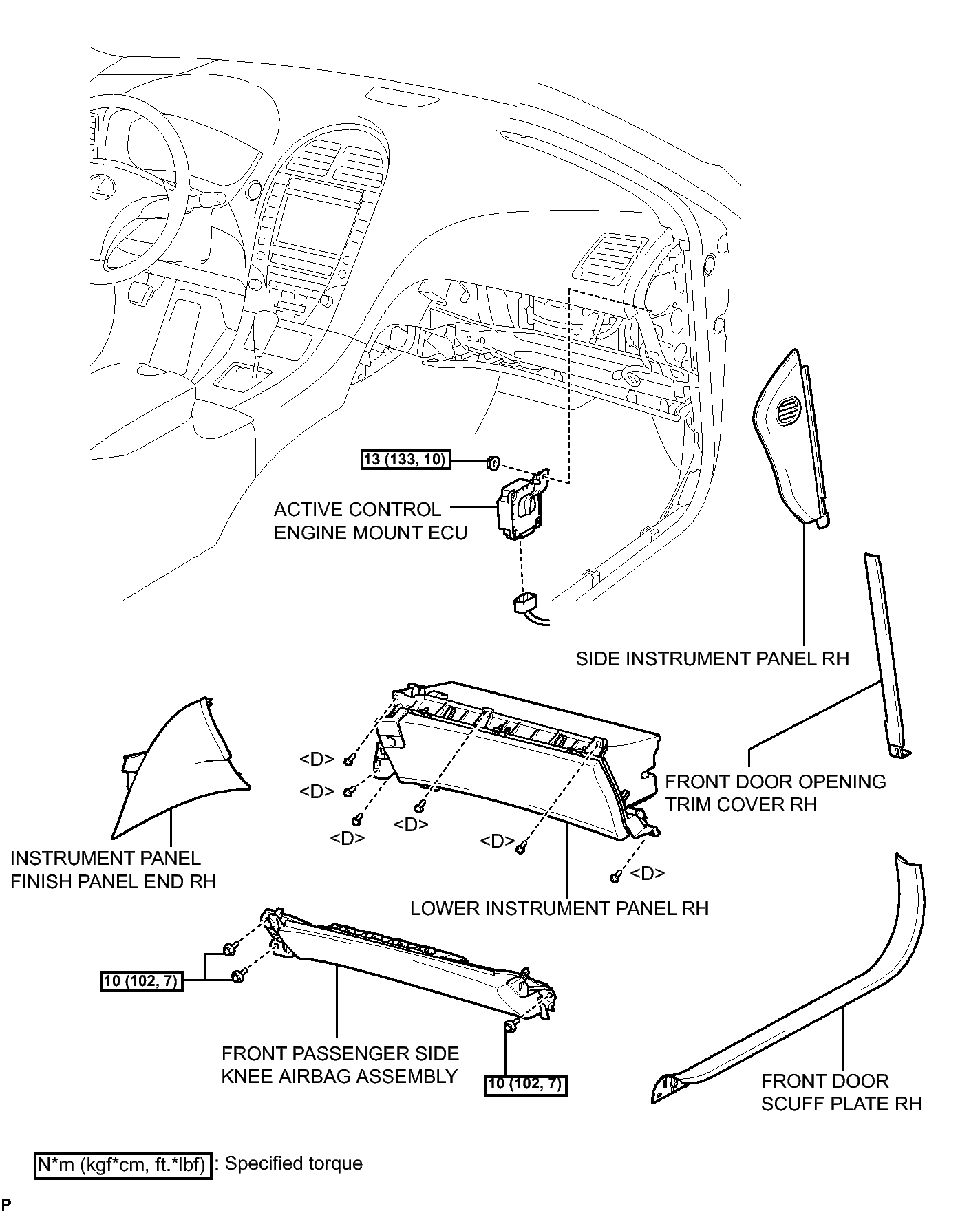 13 (133, 10)

ACTIVE CONTROL ENGINE MOUNT ECU

SIDE INSTRUMENT PANEL RH

<D>

<D>

<D>

<D>

<D>

<D>

FRONT DOOR OPENING TRIM COVER RH

INSTRUMENT PANEL FINISH PANEL END RH

LOWER INSTRUMENT PANEL RH

10 (102, 7)

FRONT PASSENGER SIDE KNEE AIRBAG ASSEMBLY

10 (102, 7)

FRONT DOOR SCUFF PLATE RH

N*m (kgf*cm, ft.*lbf) : Specified torque

P