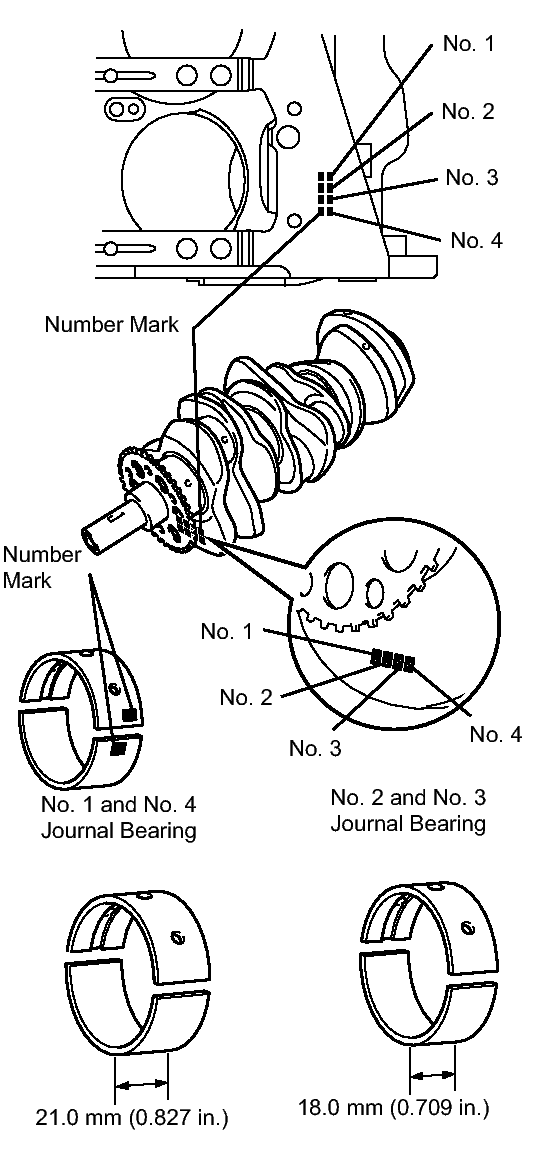 No. 1
No. 2
No. 3
No. 4
Number Mark
Number Mark
No. 1
No. 2
No. 3
No. 4
No. 1 and No. 4 Journal Bearing
No. 2 and No. 3 Journal Bearing
21.0 mm (0.827 in.)
18.0 mm (0.709 in.)