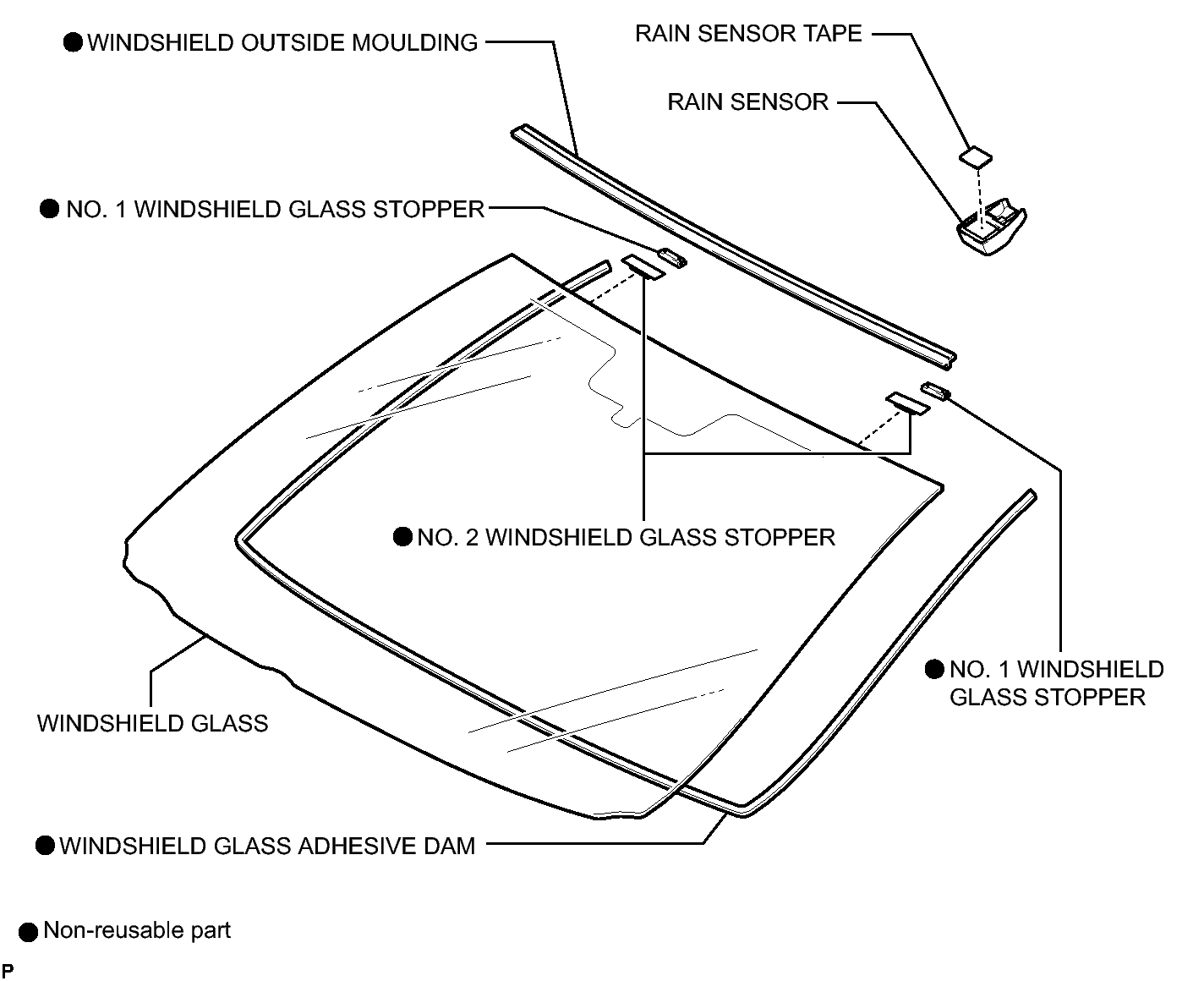 ● WINDSHIELD OUTSIDE MOULDING

RAIN SENSOR TAPE

RAIN SENSOR

● NO. 1 WINDSHIELD GLASS STOPPER

● NO. 2 WINDSHIELD GLASS STOPPER

● NO. 1 WINDSHIELD GLASS STOPPER

WINDSHIELD GLASS

● WINDSHIELD GLASS ADHESIVE DAM

● Non-reusable part

P