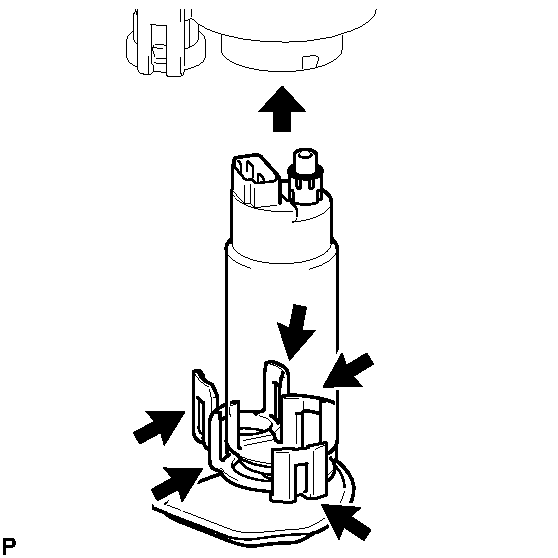 P