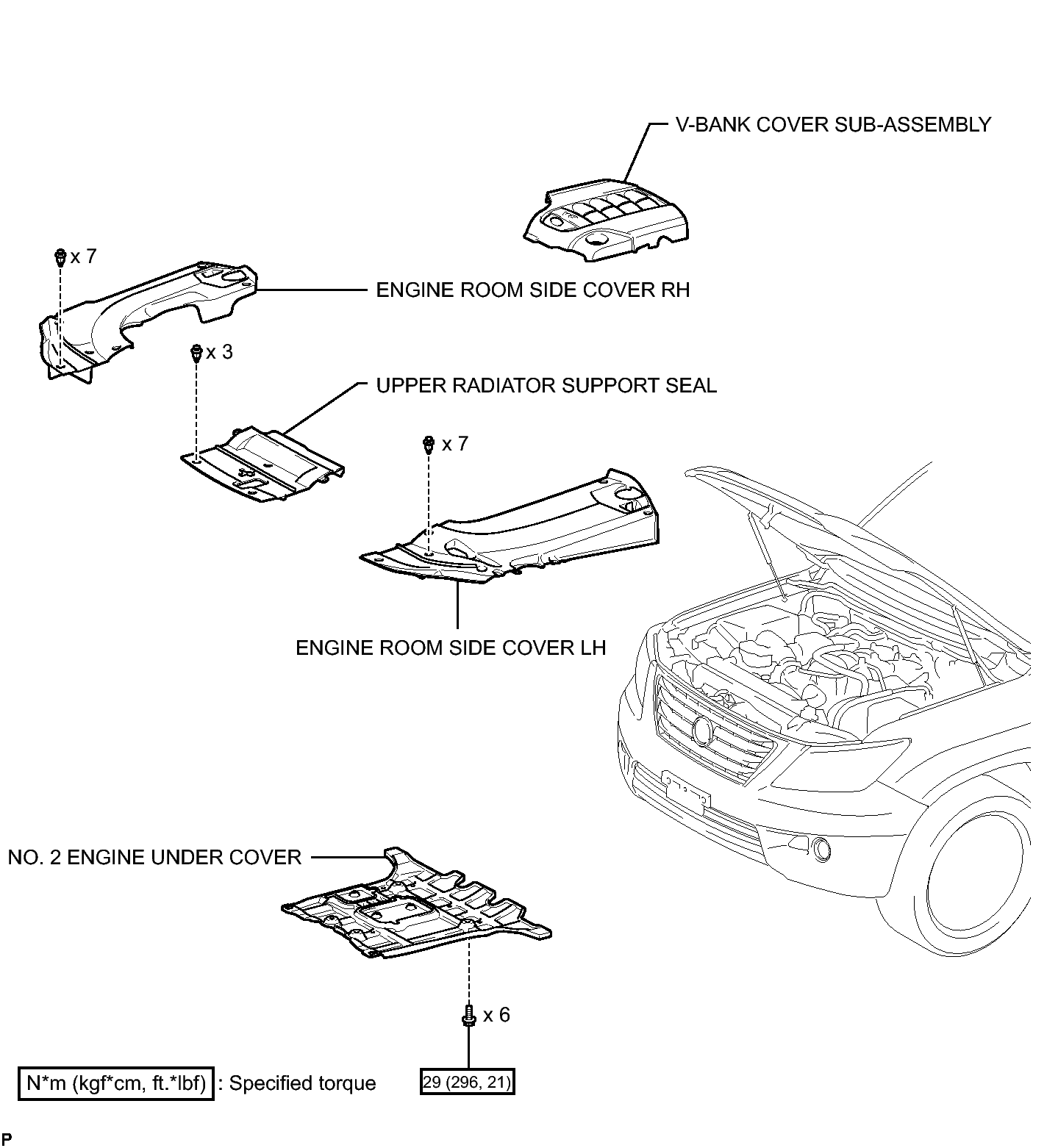 V-BANK COVER SUB-ASSEMBLY

x 7

ENGINE ROOM SIDE COVER RH

x 3

UPPER RADIATOR SUPPORT SEAL

x 7

ENGINE ROOM SIDE COVER LH

NO. 2 ENGINE UNDER COVER

x 6

N*m (kgf*cm, ft.*lbf) : Specified torque

29 (296, 21)

P