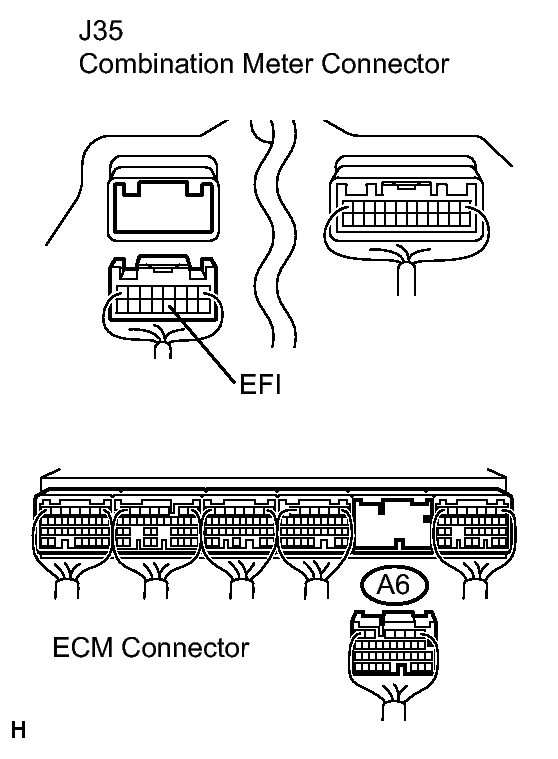 J35
Combination Meter Connector

EFI

A6

ECM Connector

H