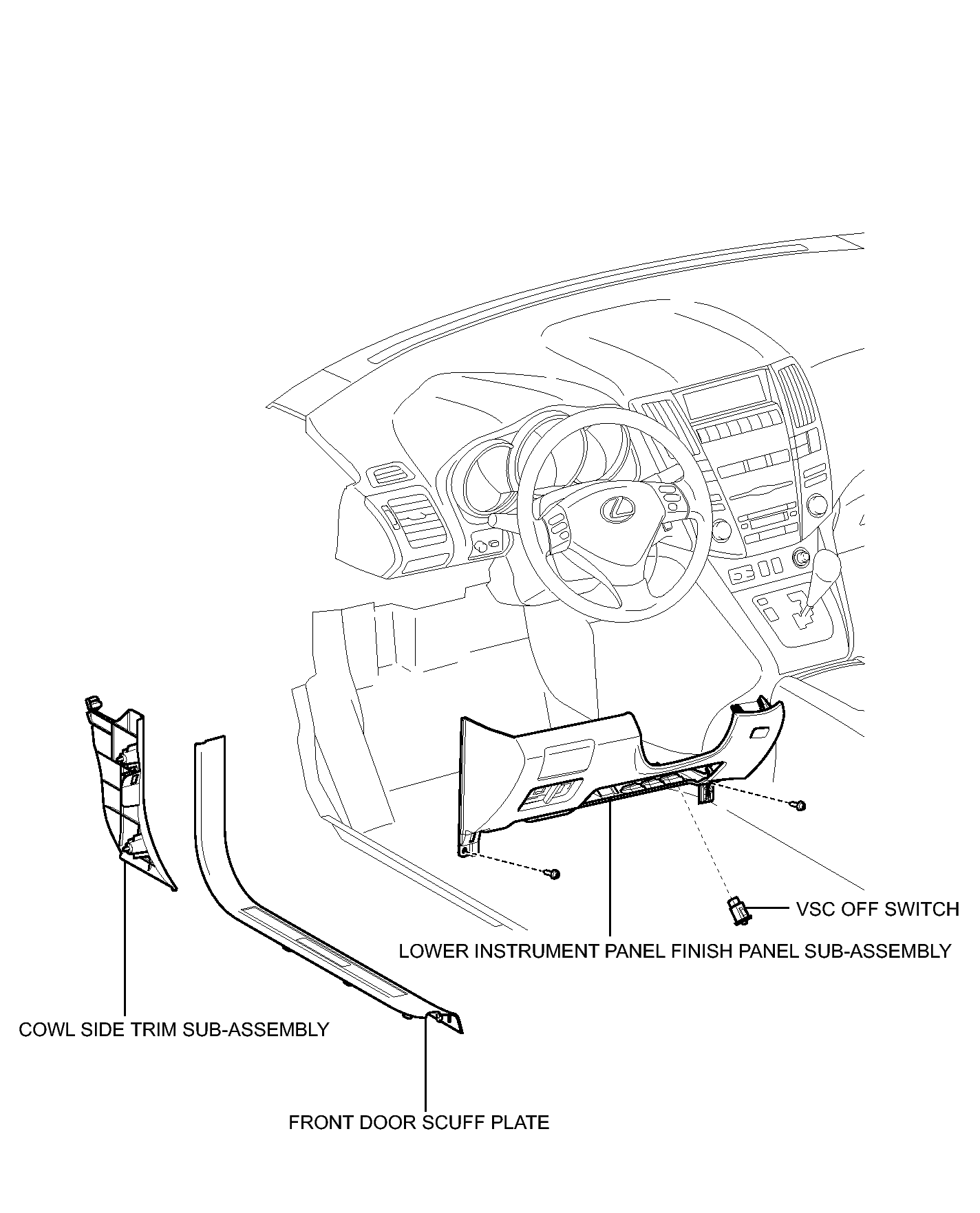 VSC OFF SWITCH

LOWER INSTRUMENT PANEL FINISH PANEL SUB-ASSEMBLY

COWL SIDE TRIM SUB-ASSEMBLY

FRONT DOOR SCUFF PLATE