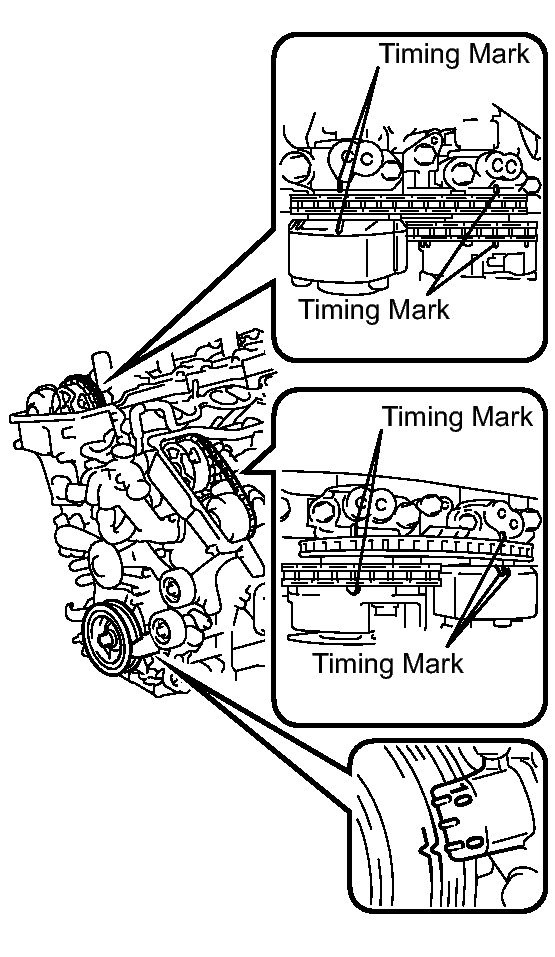 Timing Mark

Timing Mark

Timing Mark

Timing Mark

10

0