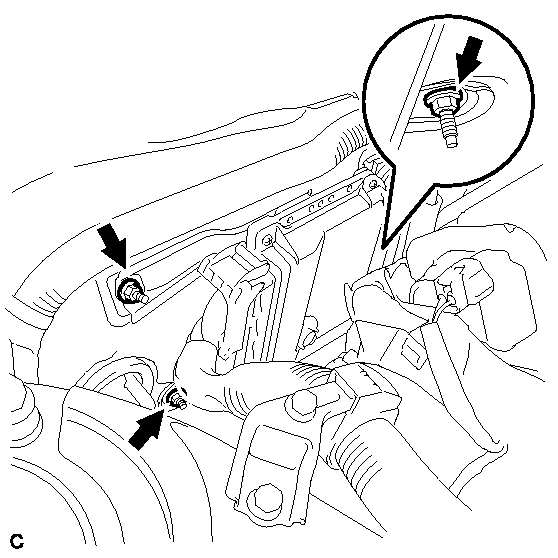 C