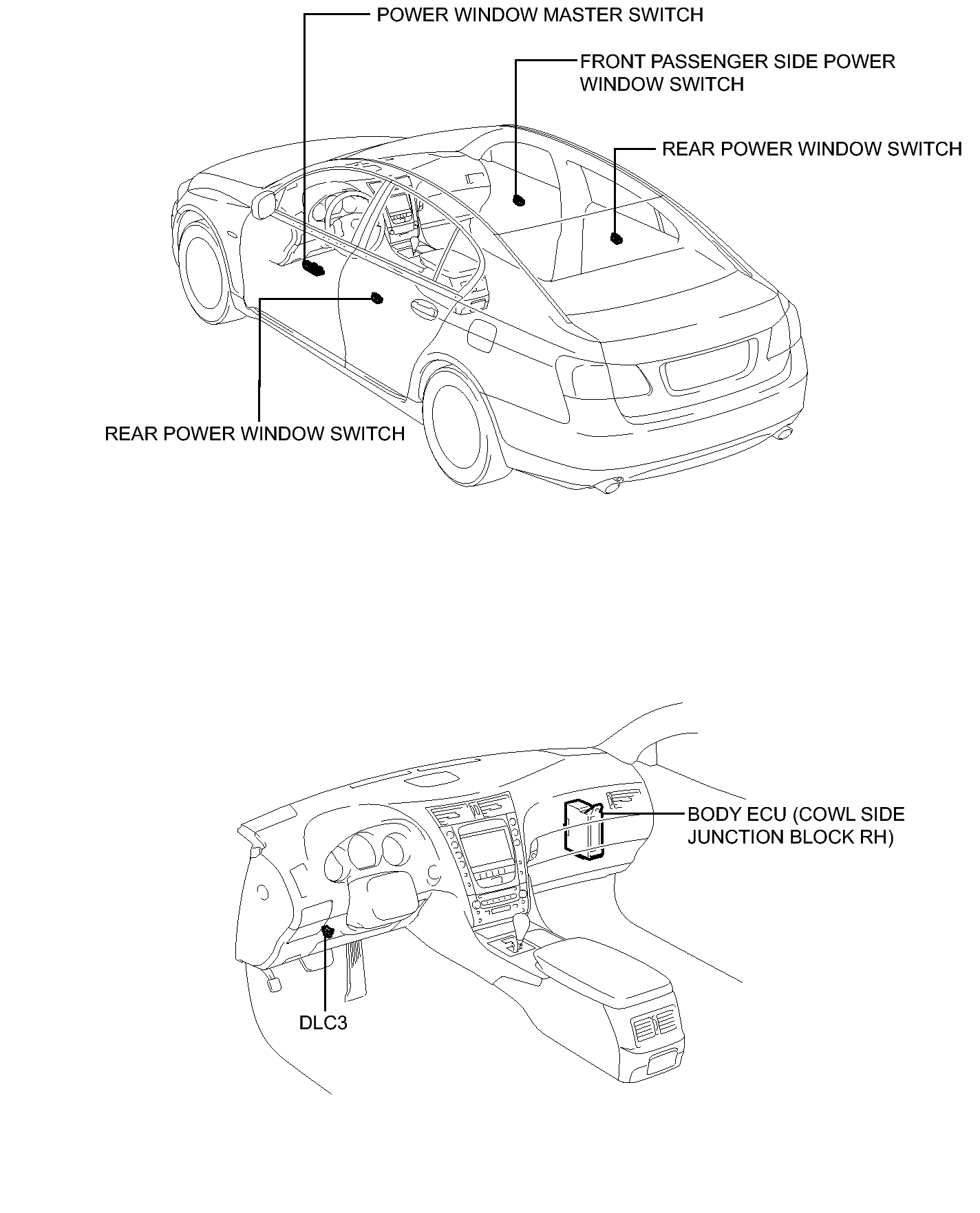 POWER WINDOW MASTER SWITCH

FRONT PASSENGER SIDE POWER WINDOW SWITCH

REAR POWER WINDOW SWITCH

REAR POWER WINDOW SWITCH

BODY ECU (COWL SIDE JUNCTION BLOCK RH)

DLC3