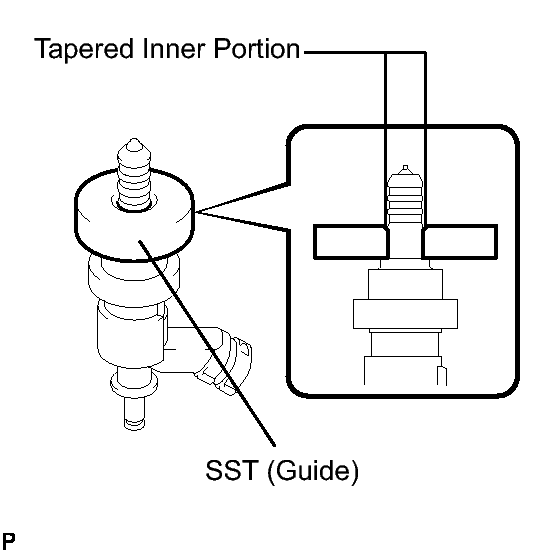 Tapered Inner Portion

SST (Guide)

P