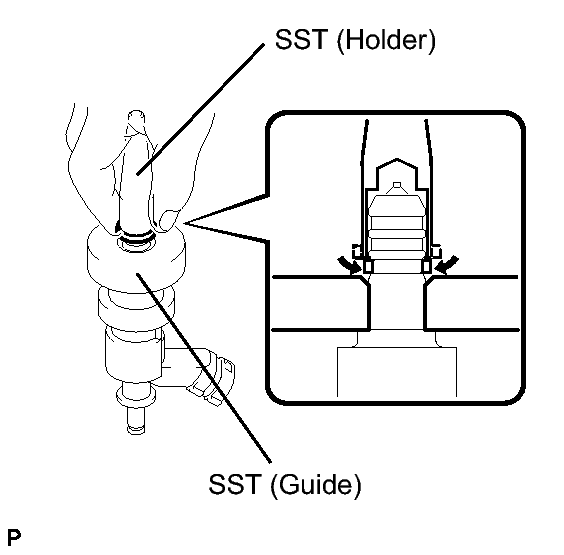 SST (Holder)

SST (Guide)

P