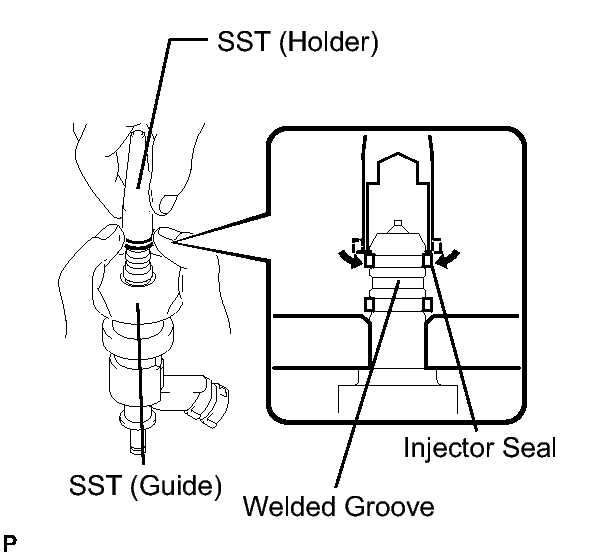 SST (Holder)

Injector Seal

SST (Guide)

Welded Groove

P