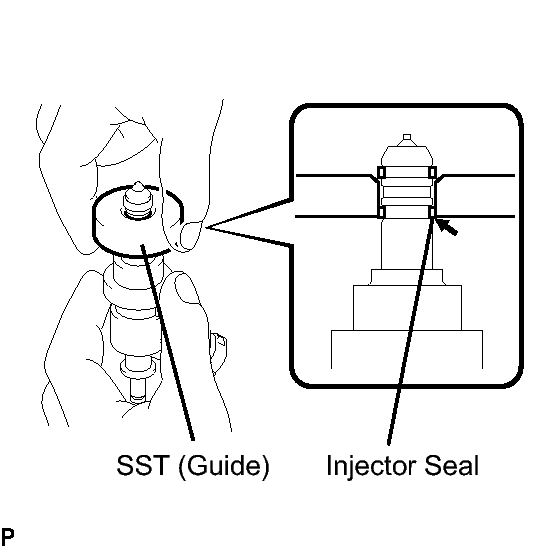 SST (Guide)

Injector Seal

P