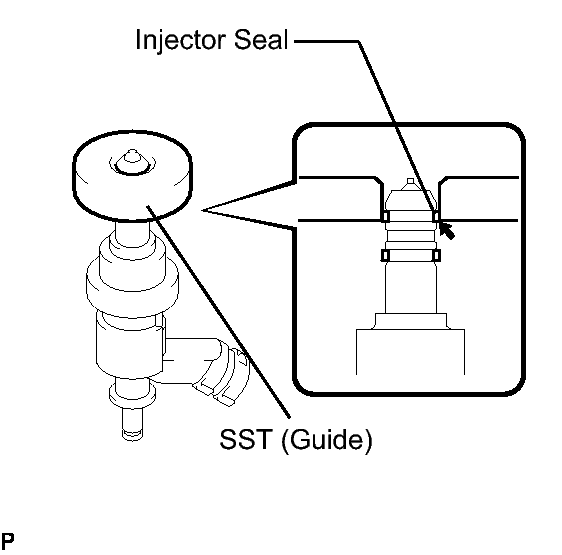 Injector Seal

SST (Guide)

P