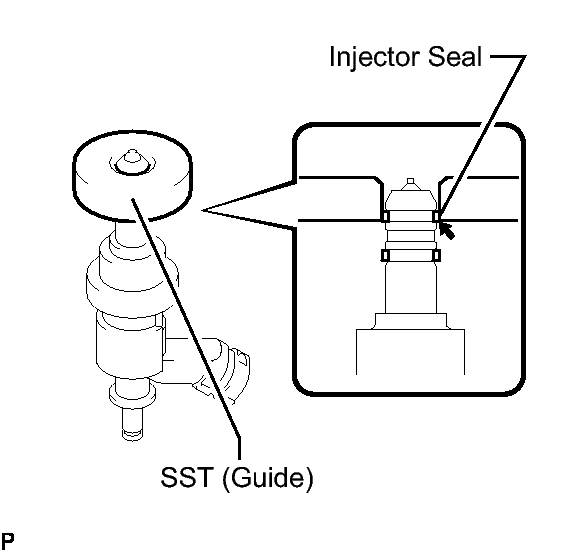 Injector Seal

SST (Guide)

P