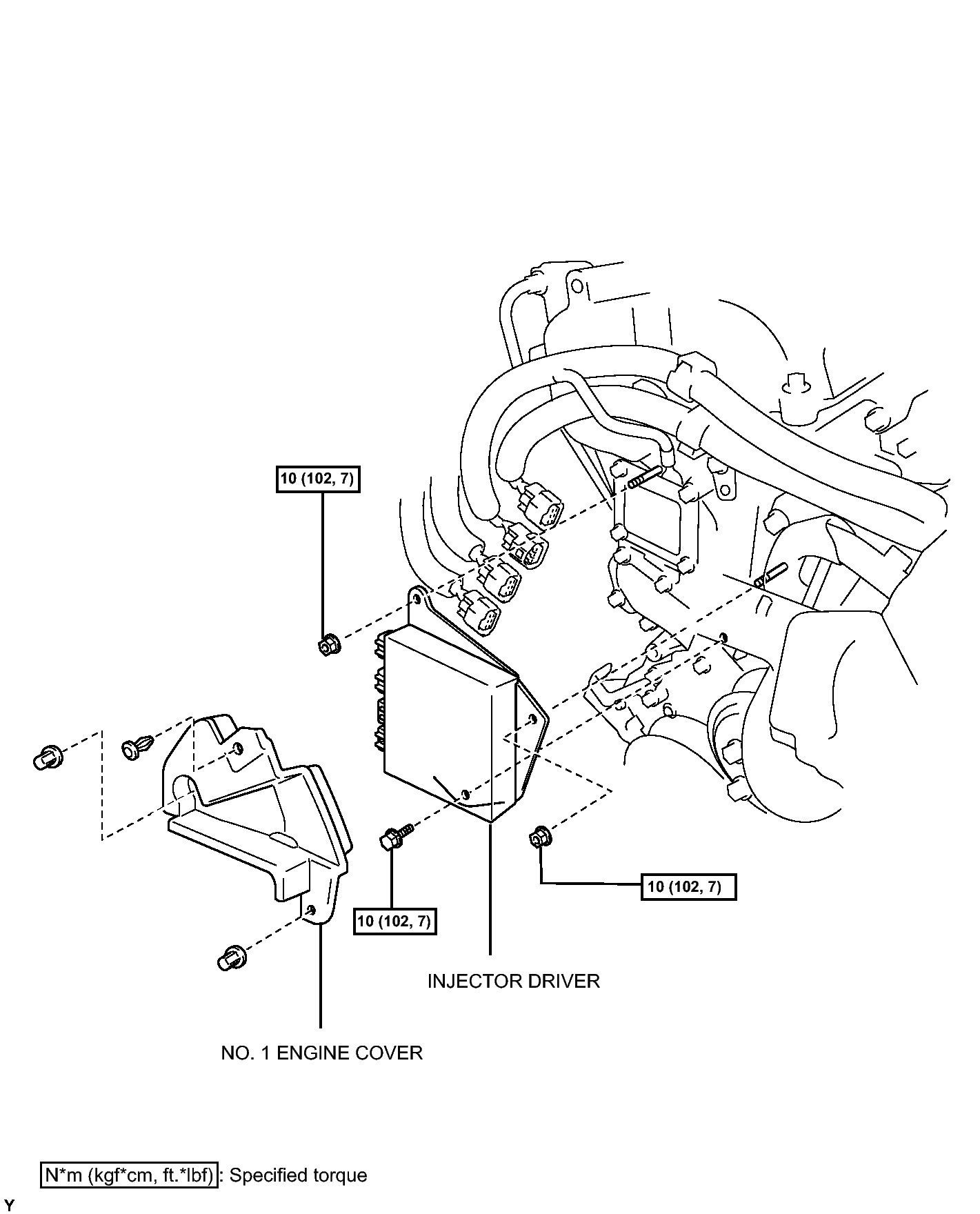 10 (102, 7)

10 (102, 7)

10 (102, 7)

INJECTOR DRIVER

NO. 1 ENGINE COVER

N*m (kgf*cm, ft.*lbf) : Specified torque

Y