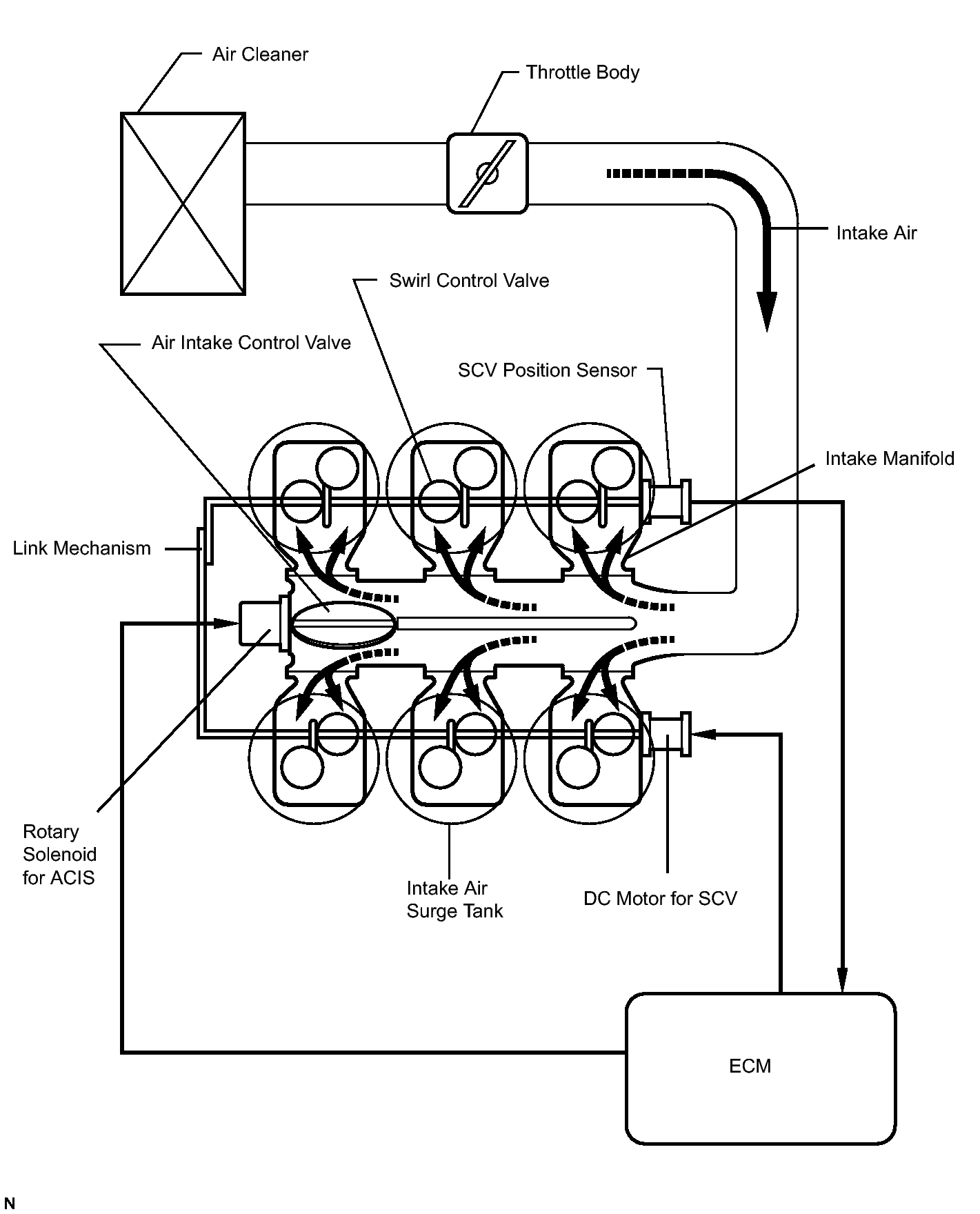 Air Cleaner

Throttle Body

Intake Air

Swirl Control Valve

Air Intake Control Valve

SCV Position Sensor

Intake Manifold

Link Mechanism

Rotary Solenoid for ACIS

Intake Air Surge Tank

DC Motor for SCV

ECM

N