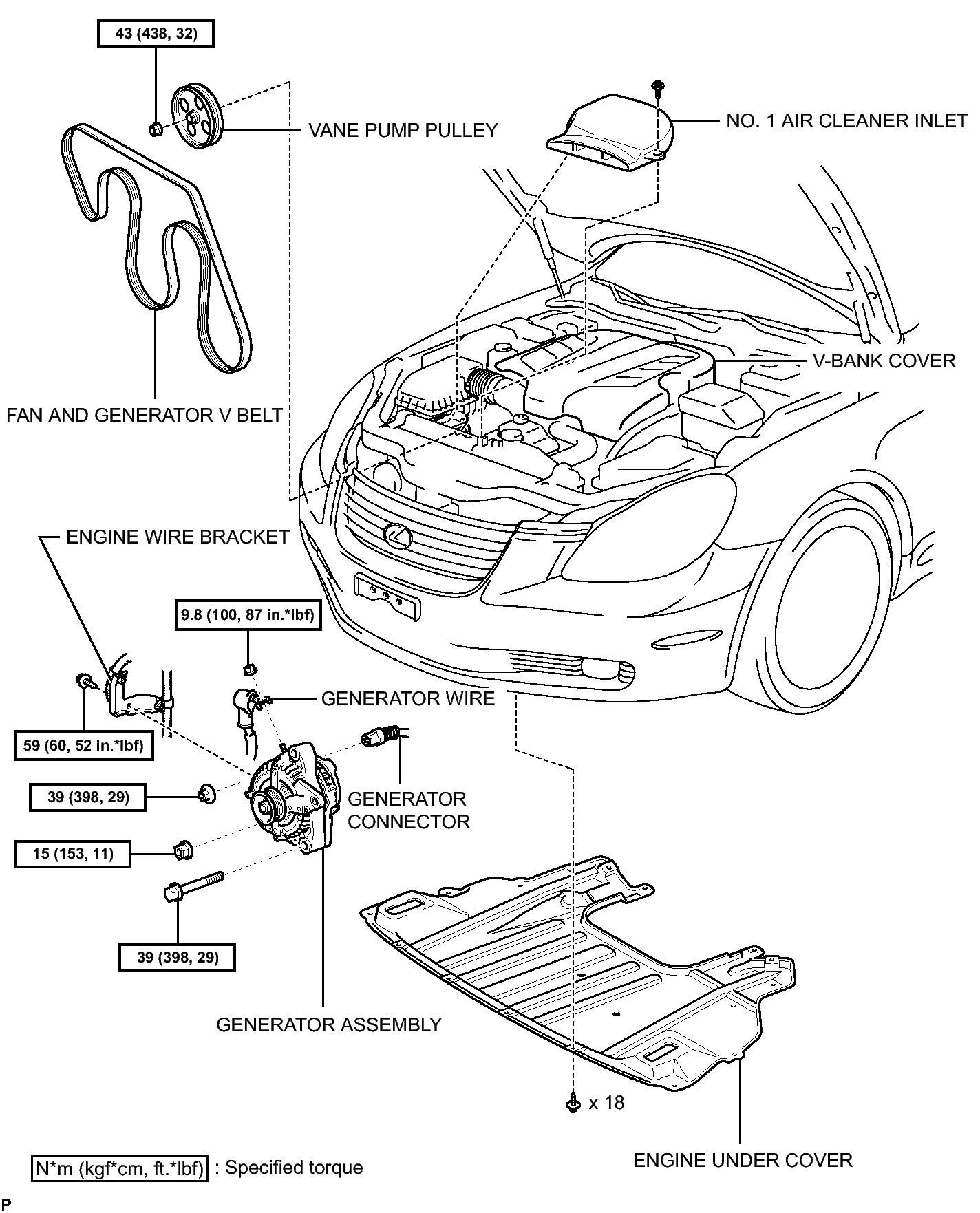 43 (438, 32)

VANE PUMP PULLEY

NO. 1 AIR CLEANER INLET

V-BANK COVER

FAN AND GENERATOR V BELT

ENGINE WIRE BRACKET

9.8 (100, 87 in.*lbf)

GENERATOR WIRE

59 (60, 52 in.*lbf)

39 (398, 29)

GENERATOR CONNECTOR

15 (153, 11)

39 (398, 29)

GENERATOR ASSEMBLY

x 18

ENGINE UNDER COVER

N*m (kgf*cm, ft.*lbf) : Specified torque

P