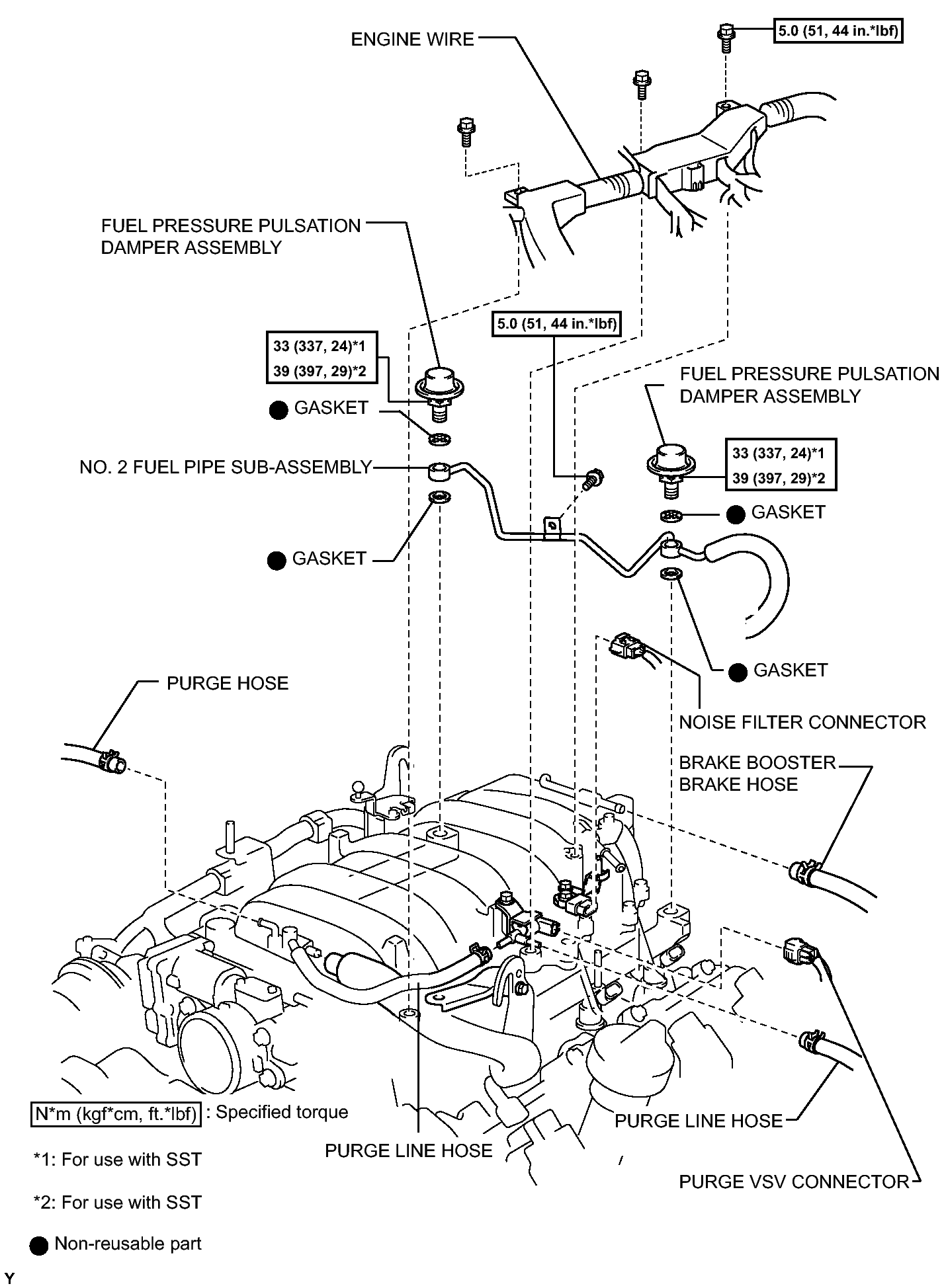 ENGINE WIRE

5.0 (51, 44 in.*lbf)

FUEL PRESSURE PULSATION DAMPER ASSEMBLY

5.0 (51, 44 in.*lbf)

33 (337, 24)*1
39 (397, 29)*2

GASKET

FUEL PRESSURE PULSATION DAMPER ASSEMBLY

NO. 2 FUEL PIPE SUB-ASSEMBLY

33 (337, 24)*1
39 (397, 29)*2

GASKET

GASKET

GASKET

PURGE HOSE

NOISE FILTER CONNECTOR

BRAKE BOOSTER BRAKE HOSE

N*m (kgf*cm, ft.*lbf) : Specified torque

PURGE LINE HOSE

PURGE LINE HOSE

*1: For use with SST

PURGE VSV CONNECTOR

*2: For use with SST

Non-reusable part

Y