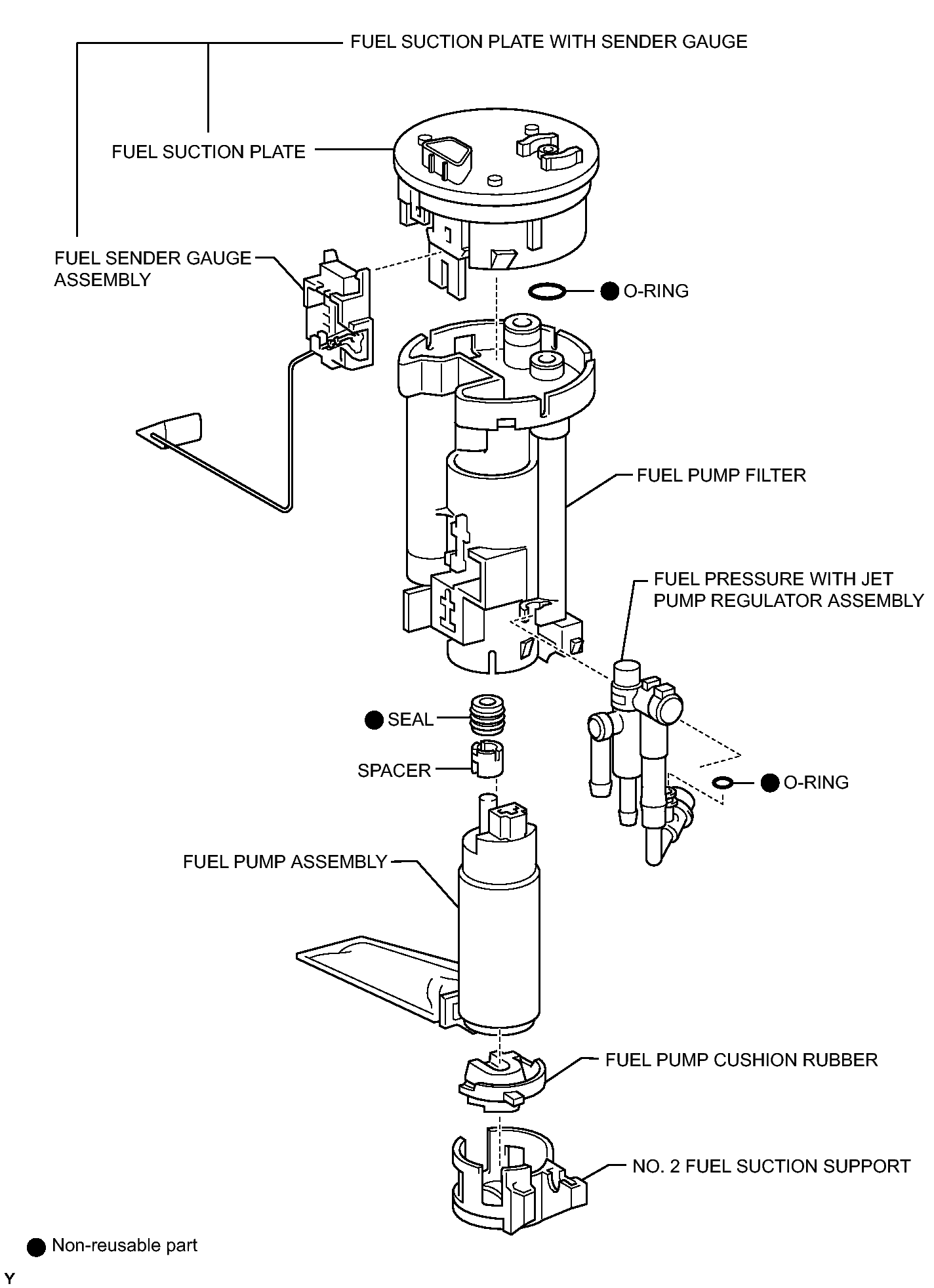 FUEL SUCTION PLATE WITH SENDER GAUGE

FUEL SUCTION PLATE

FUEL SENDER GAUGE ASSEMBLY

● O-RING

FUEL PUMP FILTER

FUEL PRESSURE WITH JET PUMP REGULATOR ASSEMBLY

● SEAL

SPACER

● O-RING

FUEL PUMP ASSEMBLY

FUEL PUMP CUSHION RUBBER

NO. 2 FUEL SUCTION SUPPORT

● Non-reusable part

Y