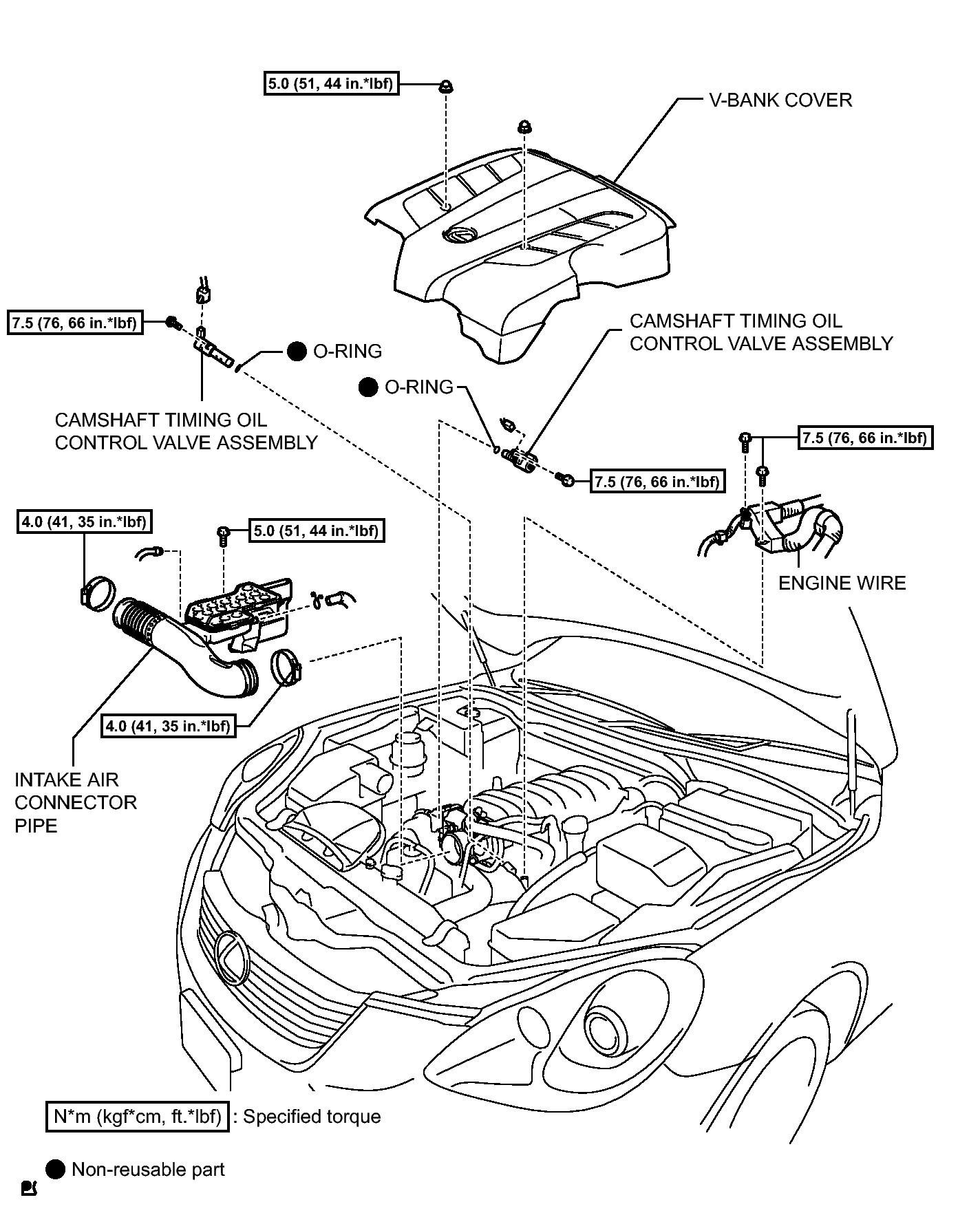 5.0 (51, 44 in.*lbf)

V-BANK COVER

7.5 (76, 66 in.*lbf)

O-RING

CAMSHAFT TIMING OIL CONTROL VALVE ASSEMBLY

O-RING

CAMSHAFT TIMING OIL CONTROL VALVE ASSEMBLY

7.5 (76, 66 in.*lbf)

7.5 (76, 66 in.*lbf)

4.0 (41, 35 in.*lbf)

5.0 (51, 44 in.*lbf)

ENGINE WIRE

4.0 (41, 35 in.*lbf)

INTAKE AIR CONNECTOR PIPE

N*m (kgf*cm, ft.*lbf) : Specified torque

Non-reusable part