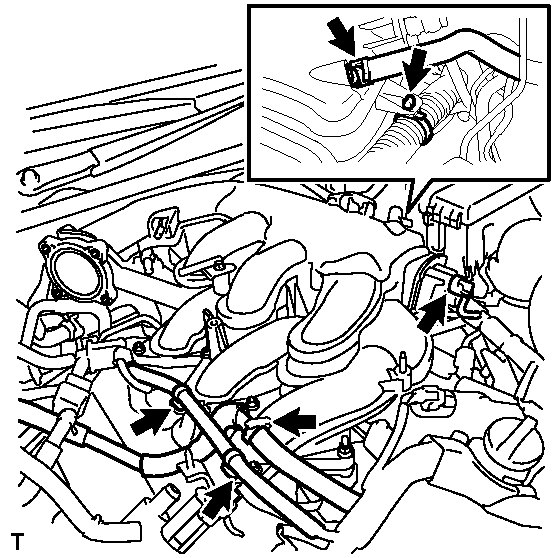 T