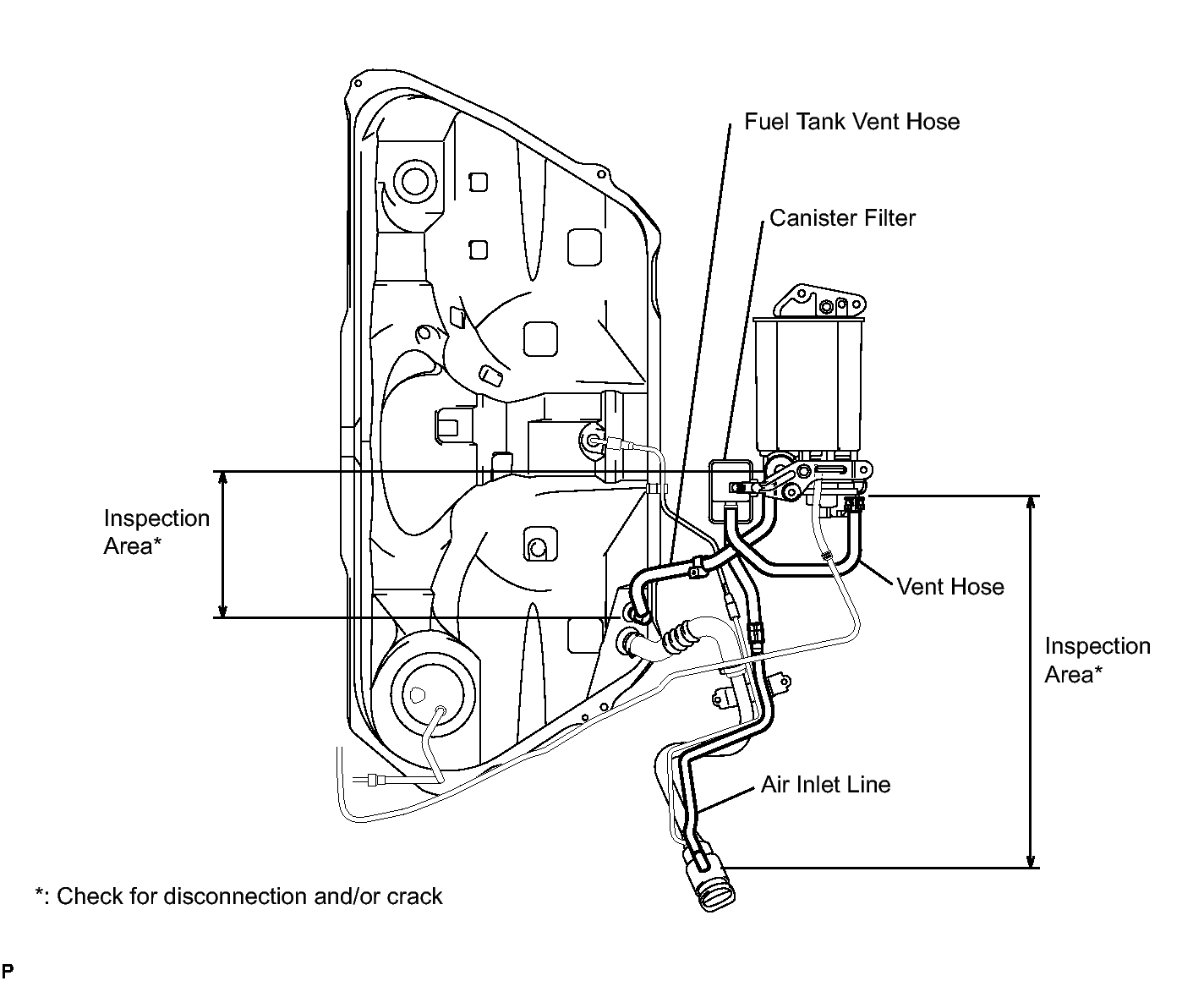 Fuel Tank Vent Hose

Canister Filter

Inspection Area*

Vent Hose

Inspection Area*

Air Inlet Line

*: Check for disconnection and/or crack

P