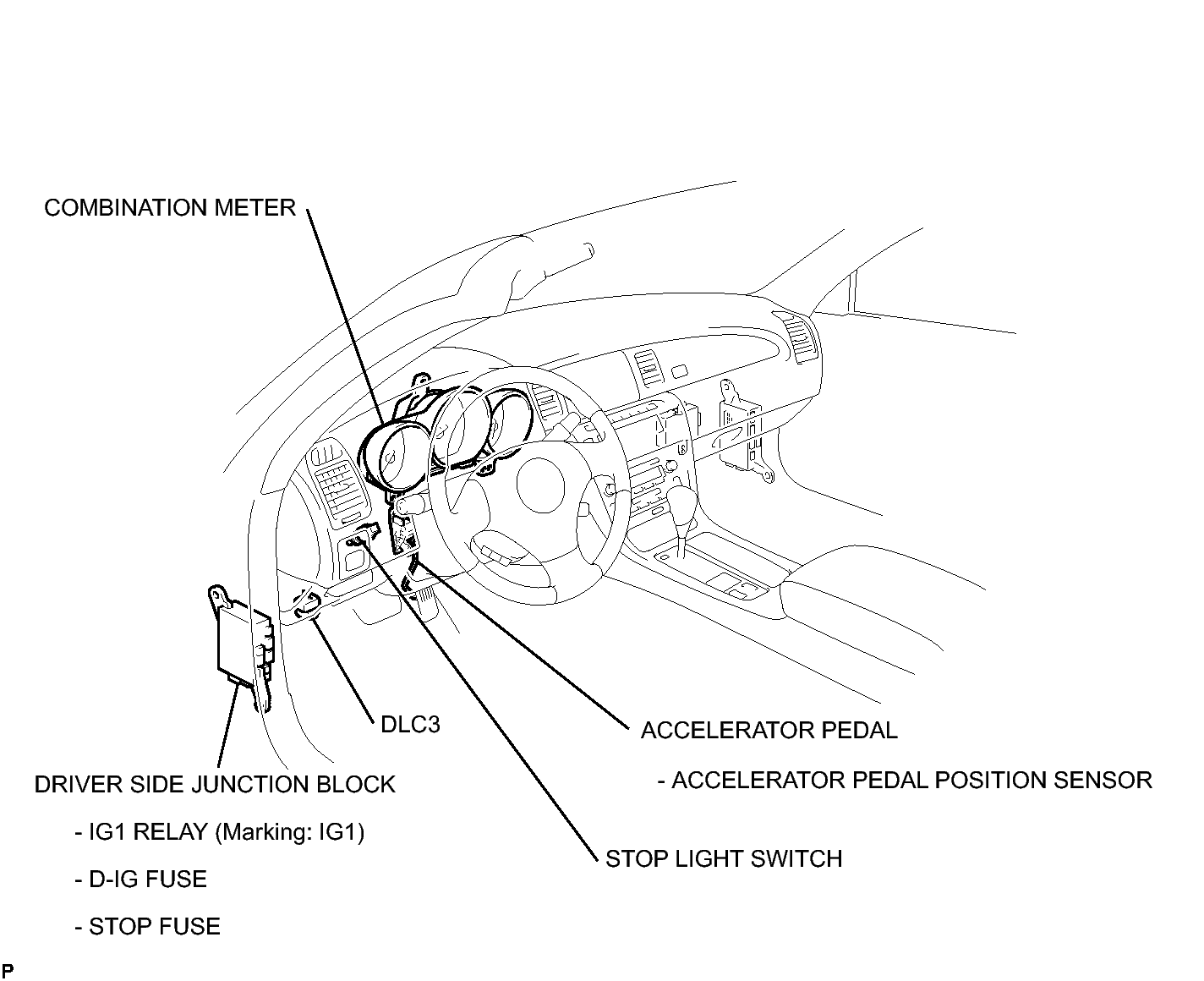 COMBINATION METER

DLC3

ACCELERATOR PEDAL

- ACCELERATOR PEDAL POSITION SENSOR

DRIVER SIDE JUNCTION BLOCK

- IG1 RELAY (Marking: IG1)

- D-IG FUSE

- STOP FUSE

STOP LIGHT SWITCH

P