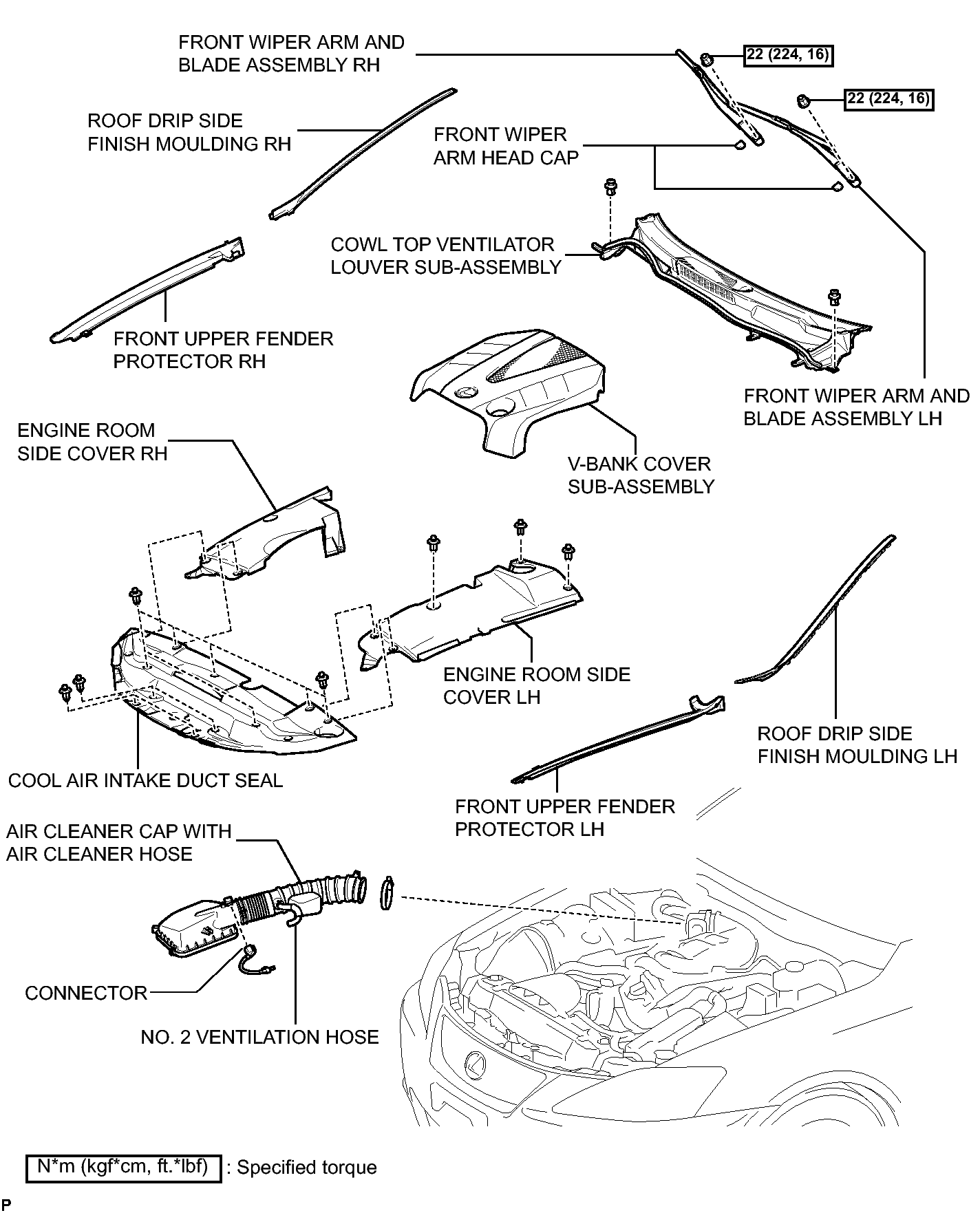 FRONT WIPER ARM AND BLADE ASSEMBLY RH

22 (224, 16)

22 (224, 16)

ROOF DRIP SIDE FINISH MOULDING RH

FRONT WIPER ARM HEAD CAP

COWL TOP VENTILATOR LOUVER SUB-ASSEMBLY

FRONT UPPER FENDER PROTECTOR RH

FRONT WIPER ARM AND BLADE ASSEMBLY LH

ENGINE ROOM SIDE COVER RH

V-BANK COVER SUB-ASSEMBLY

ENGINE ROOM SIDE COVER LH

ROOF DRIP SIDE FINISH MOULDING LH

COOL AIR INTAKE DUCT SEAL

FRONT UPPER FENDER PROTECTOR LH

AIR CLEANER CAP WITH AIR CLEANER HOSE

CONNECTOR

NO. 2 VENTILATION HOSE

N*m (kgf*cm, ft.*lbf) : Specified torque

P