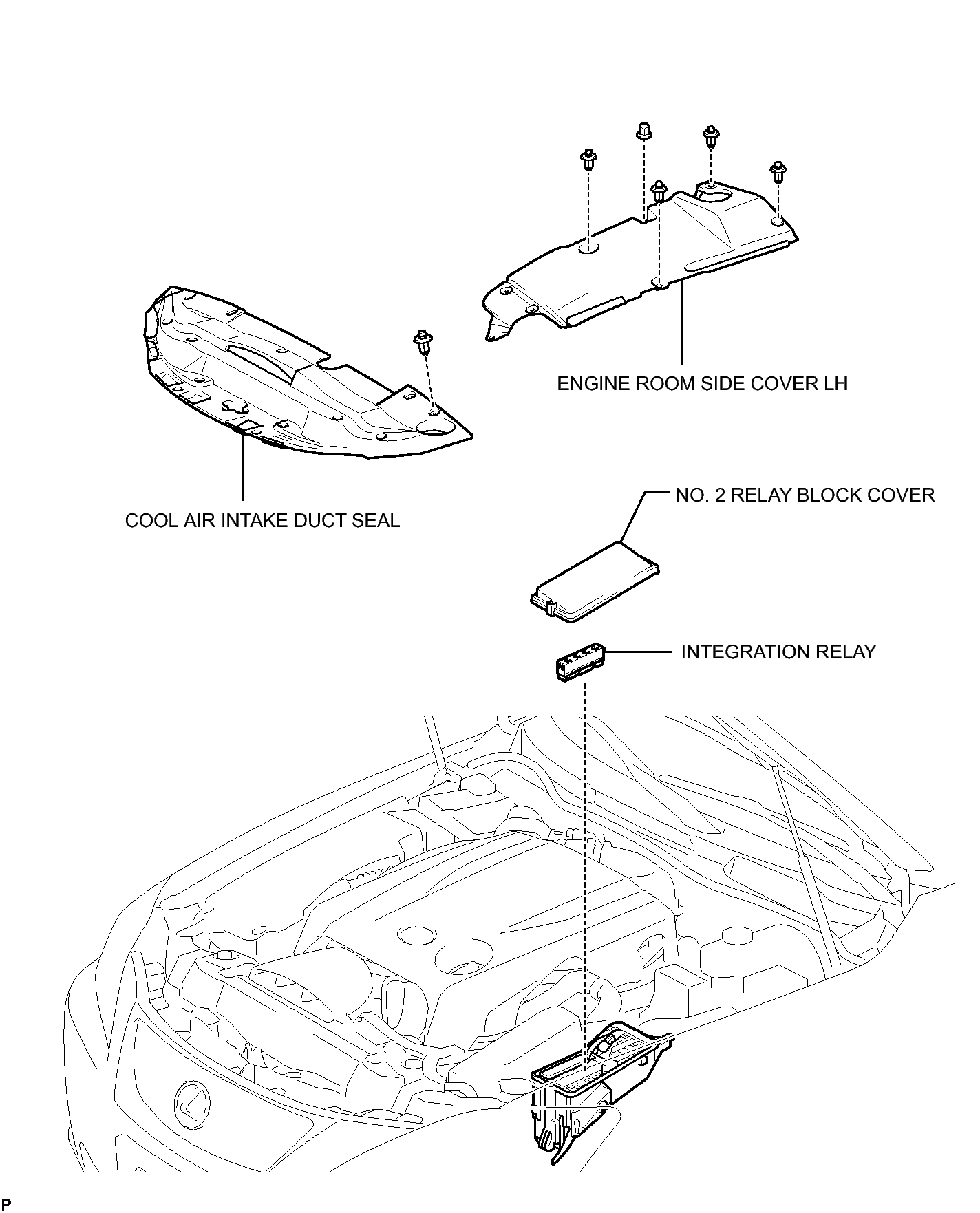 ENGINE ROOM SIDE COVER LH

COOL AIR INTAKE DUCT SEAL

NO. 2 RELAY BLOCK COVER

INTEGRATION RELAY

P