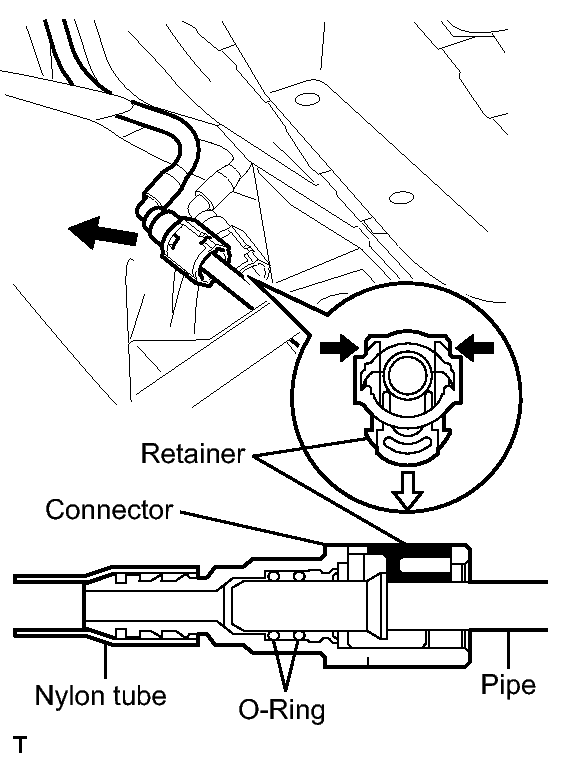 Retainer
Connector
Nylon tube
O-Ring
Pipe
T