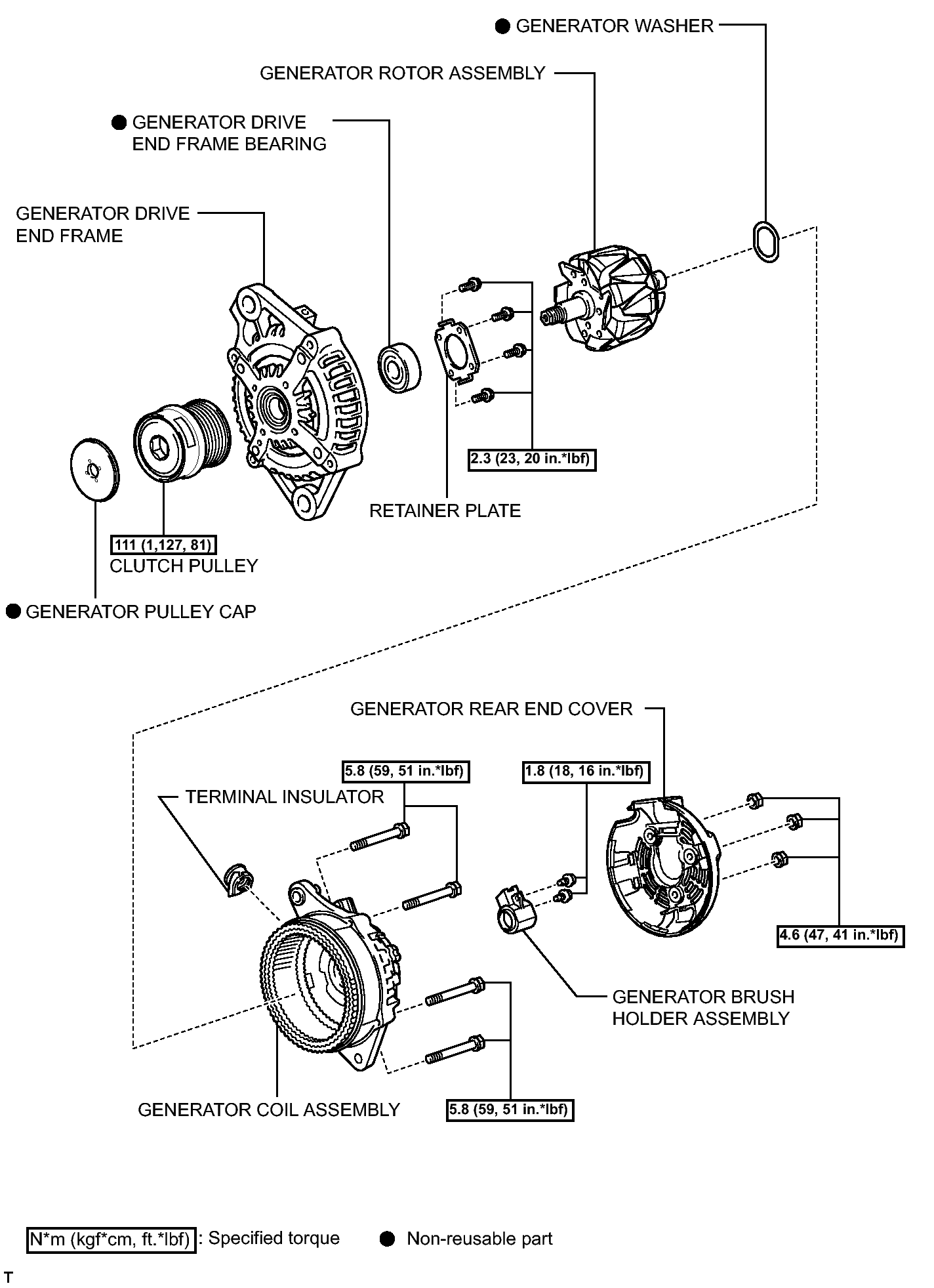 ● GENERATOR WASHER

GENERATOR ROTOR ASSEMBLY

● GENERATOR DRIVE END FRAME BEARING

GENERATOR DRIVE END FRAME

2.3 (23, 20 in.*lbf)

RETAINER PLATE

111 (1,127, 81)

CLUTCH PULLEY

● GENERATOR PULLEY CAP

GENERATOR REAR END COVER

5.8 (59, 51 in.*lbf)

1.8 (18, 16 in.*lbf)

TERMINAL INSULATOR

4.6 (47, 41 in.*lbf)

GENERATOR BRUSH HOLDER ASSEMBLY

GENERATOR COIL ASSEMBLY

5.8 (59, 51 in.*lbf)

N*m (kgf*cm, ft.*lbf) : Specified torque ● Non-reusable part

T