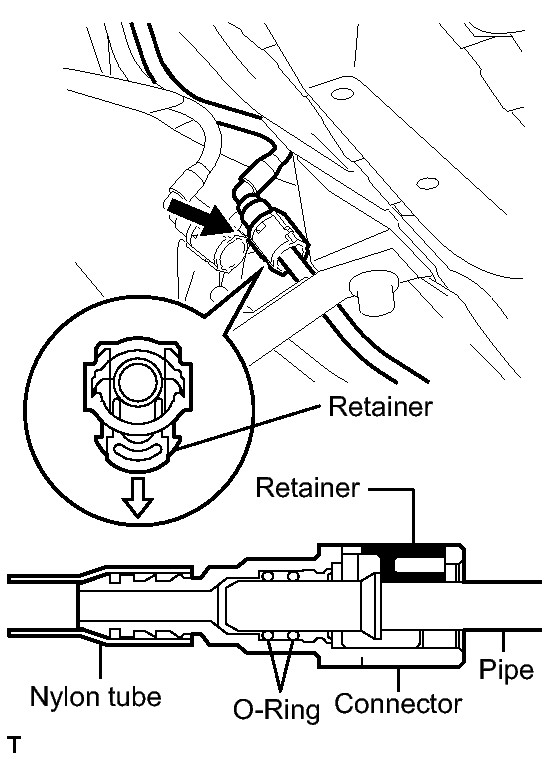 Retainer

Retainer

Nylon tube

O-Ring

Connector

Pipe

T