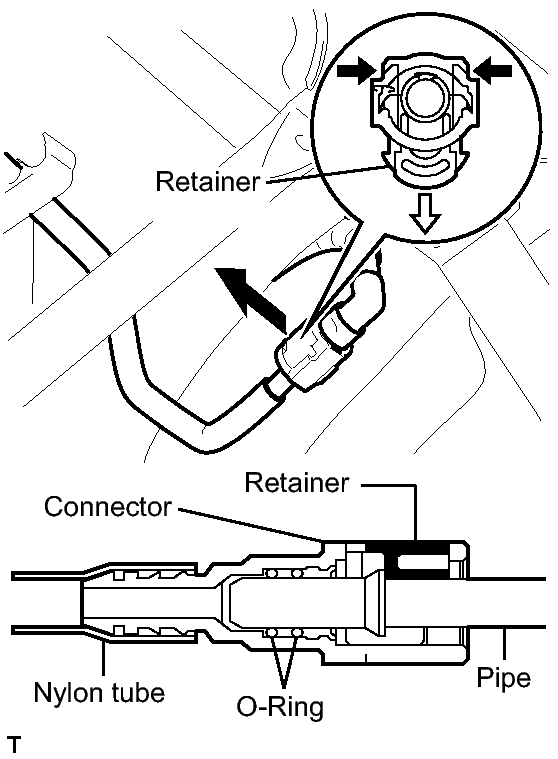 Retainer

Retainer

Connector

Nylon tube

O-Ring

Pipe

T