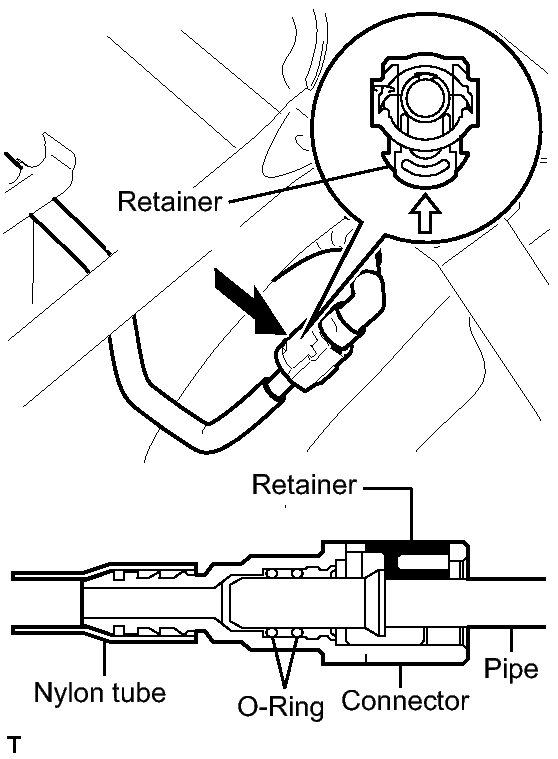 Retainer

Retainer

Nylon tube

O-Ring

Connector

Pipe

T