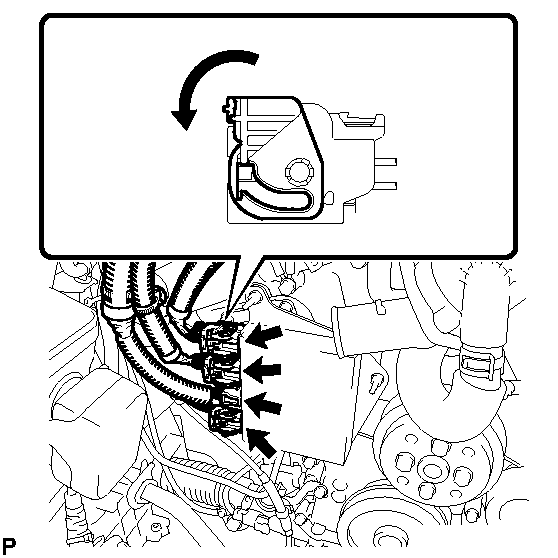 P