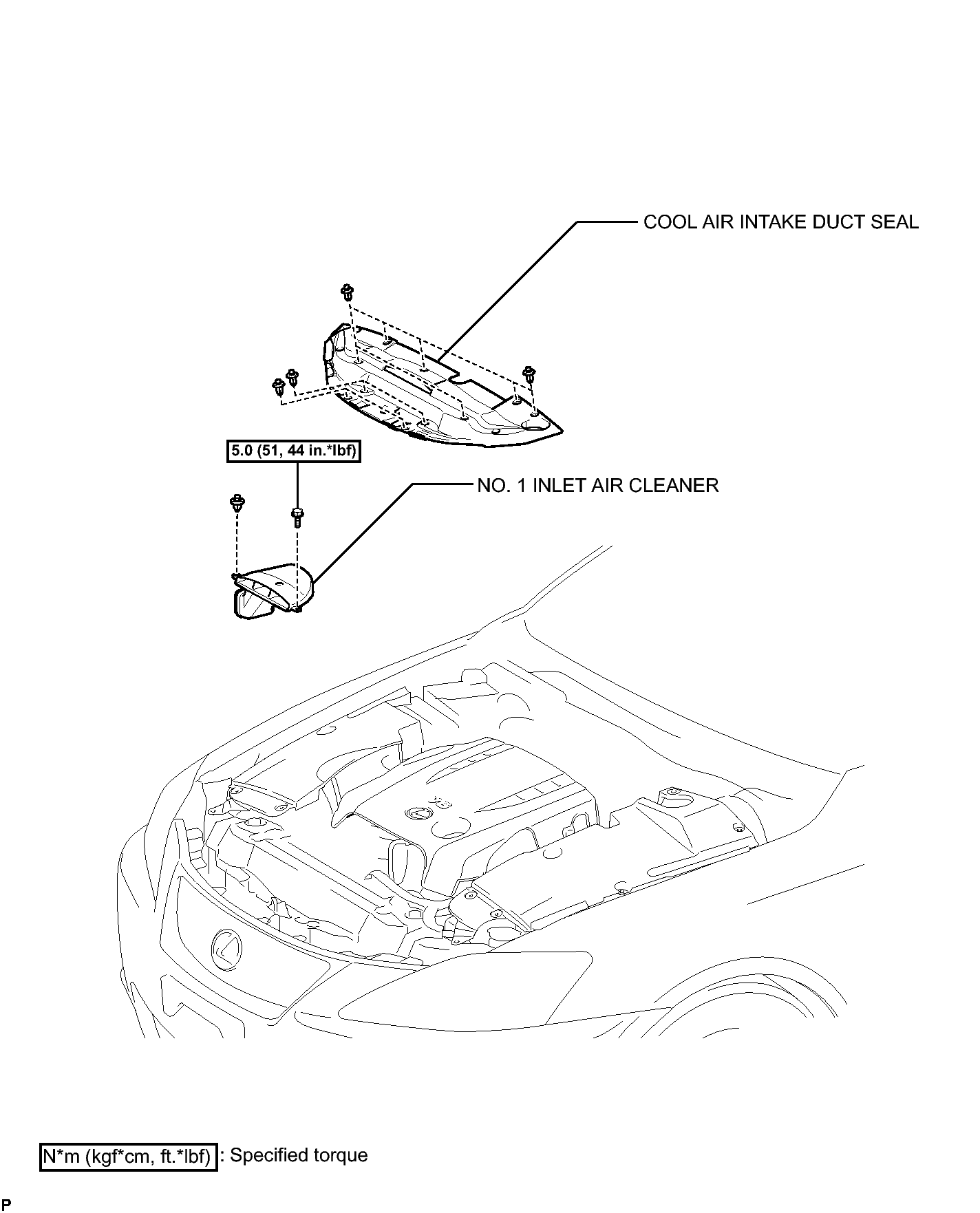 COOL AIR INTAKE DUCT SEAL

5.0 (51, 44 in.*lbf)

NO. 1 INLET AIR CLEANER

N*m (kgf*cm, ft.*lbf) : Specified torque

P