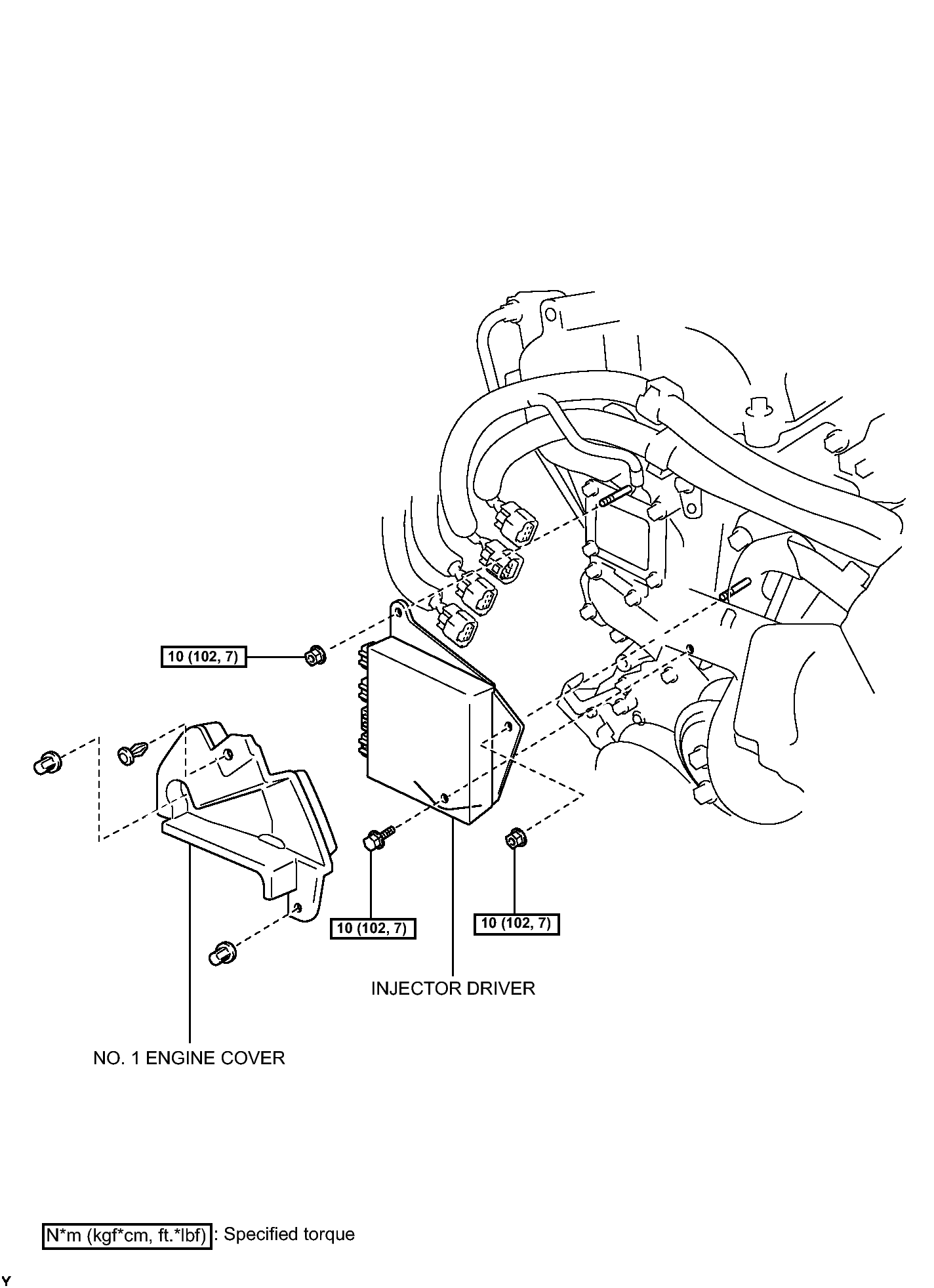 10 (102, 7)

10 (102, 7)

10 (102, 7)

INJECTOR DRIVER

NO. 1 ENGINE COVER

N*m (kgf*cm, ft.*lbf) : Specified torque

Y