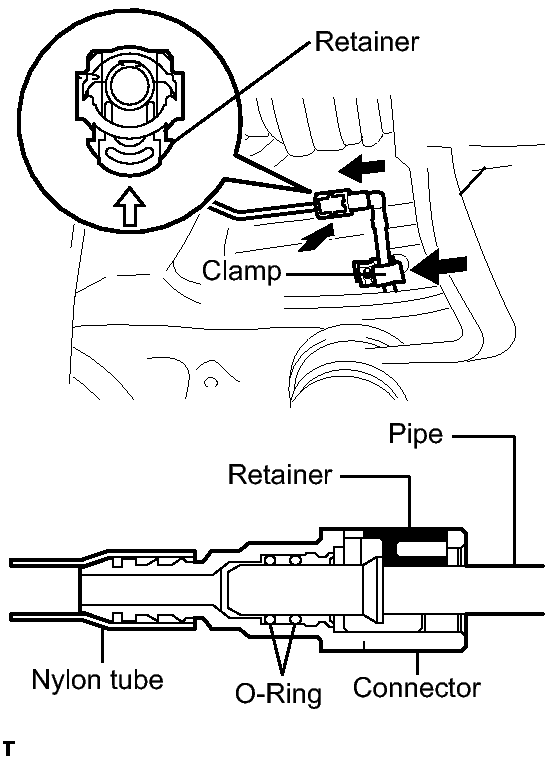 Retainer

Clamp

Pipe

Retainer

Nylon tube

O-Ring

Connector

T