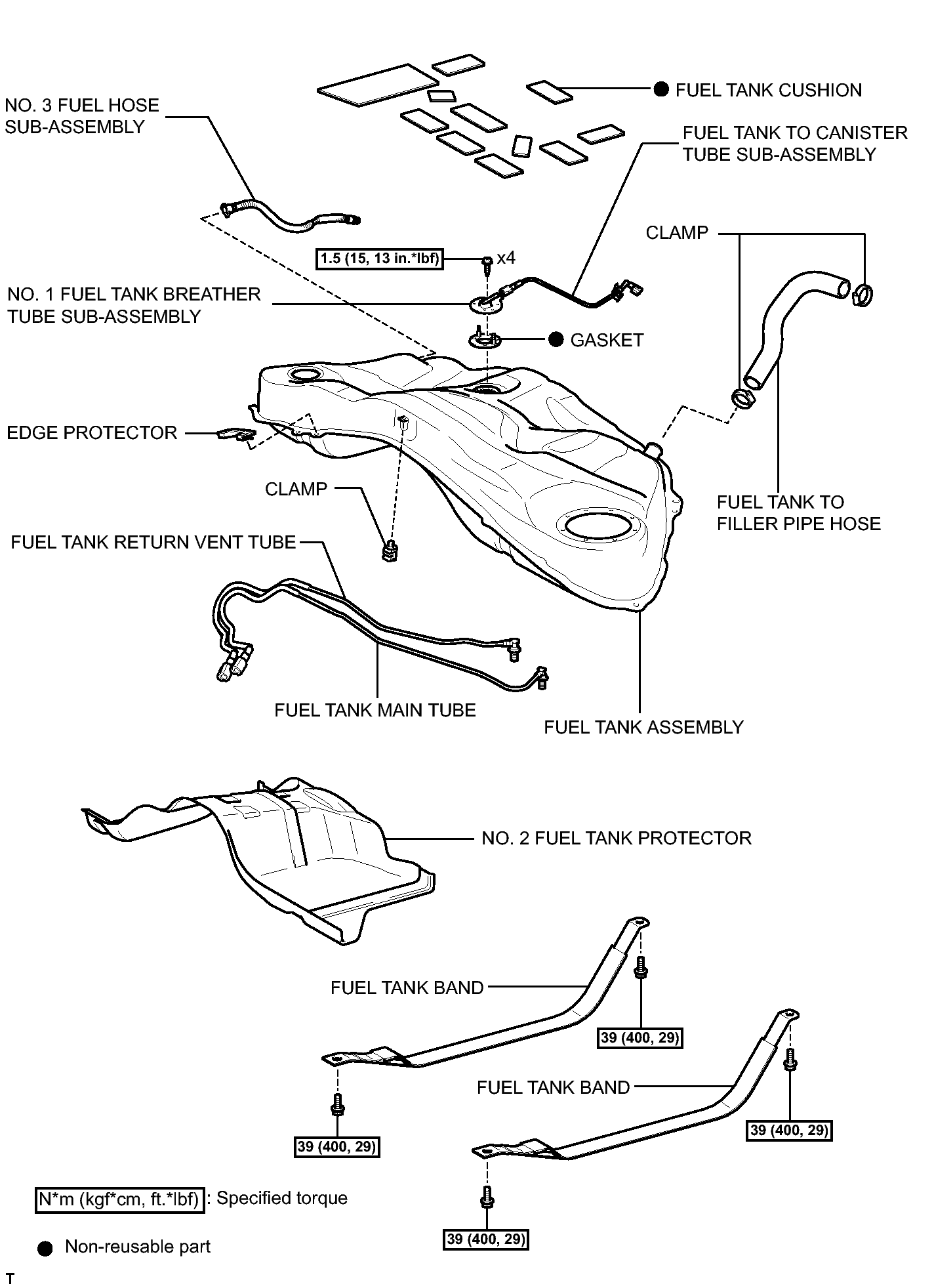 NO. 3 FUEL HOSE SUB-ASSEMBLY

● FUEL TANK CUSHION

FUEL TANK TO CANISTER TUBE SUB-ASSEMBLY

CLAMP

1.5 (15, 13 in.*lbf)

x4

NO. 1 FUEL TANK BREATHER TUBE SUB-ASSEMBLY

● GASKET

EDGE PROTECTOR

CLAMP

FUEL TANK TO FILLER PIPE HOSE

FUEL TANK RETURN VENT TUBE

FUEL TANK MAIN TUBE

FUEL TANK ASSEMBLY

NO. 2 FUEL TANK PROTECTOR

FUEL TANK BAND

39 (400, 29)

FUEL TANK BAND

39 (400, 29)

39 (400, 29)

39 (400, 29)

N*m (kgf*cm, ft.*lbf) : Specified torque

● Non-reusable part

T