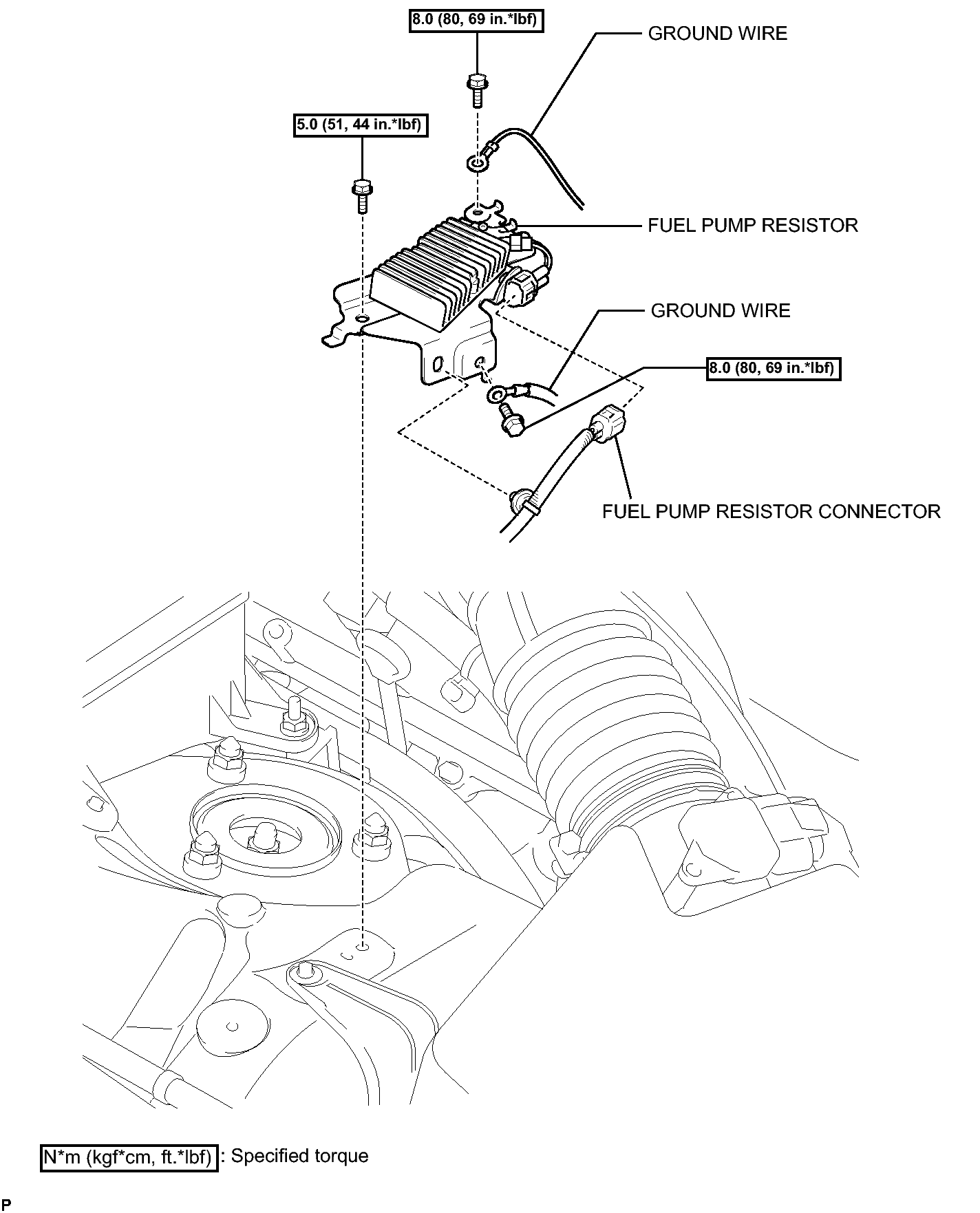 8.0 (80, 69 in.*lbf)

GROUND WIRE

5.0 (51, 44 in.*lbf)

FUEL PUMP RESISTOR

GROUND WIRE

8.0 (80, 69 in.*lbf)

FUEL PUMP RESISTOR CONNECTOR

N*m (kgf*cm, ft.*lbf) : Specified torque

P