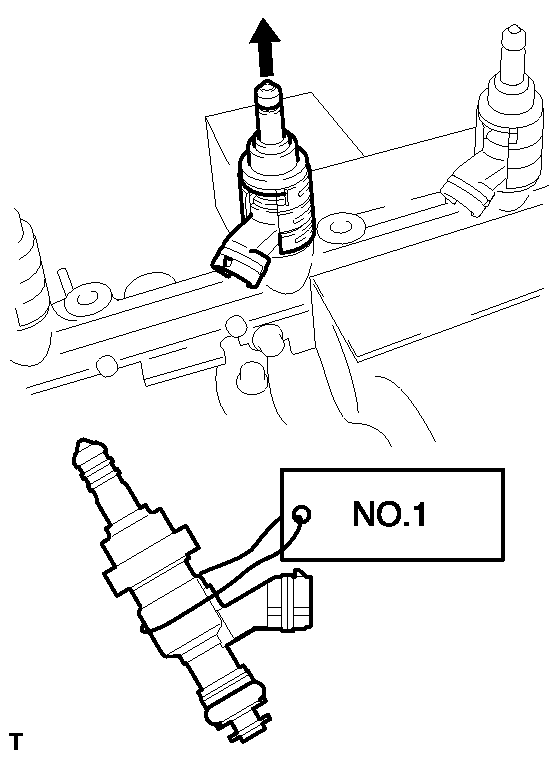 NO.1

T