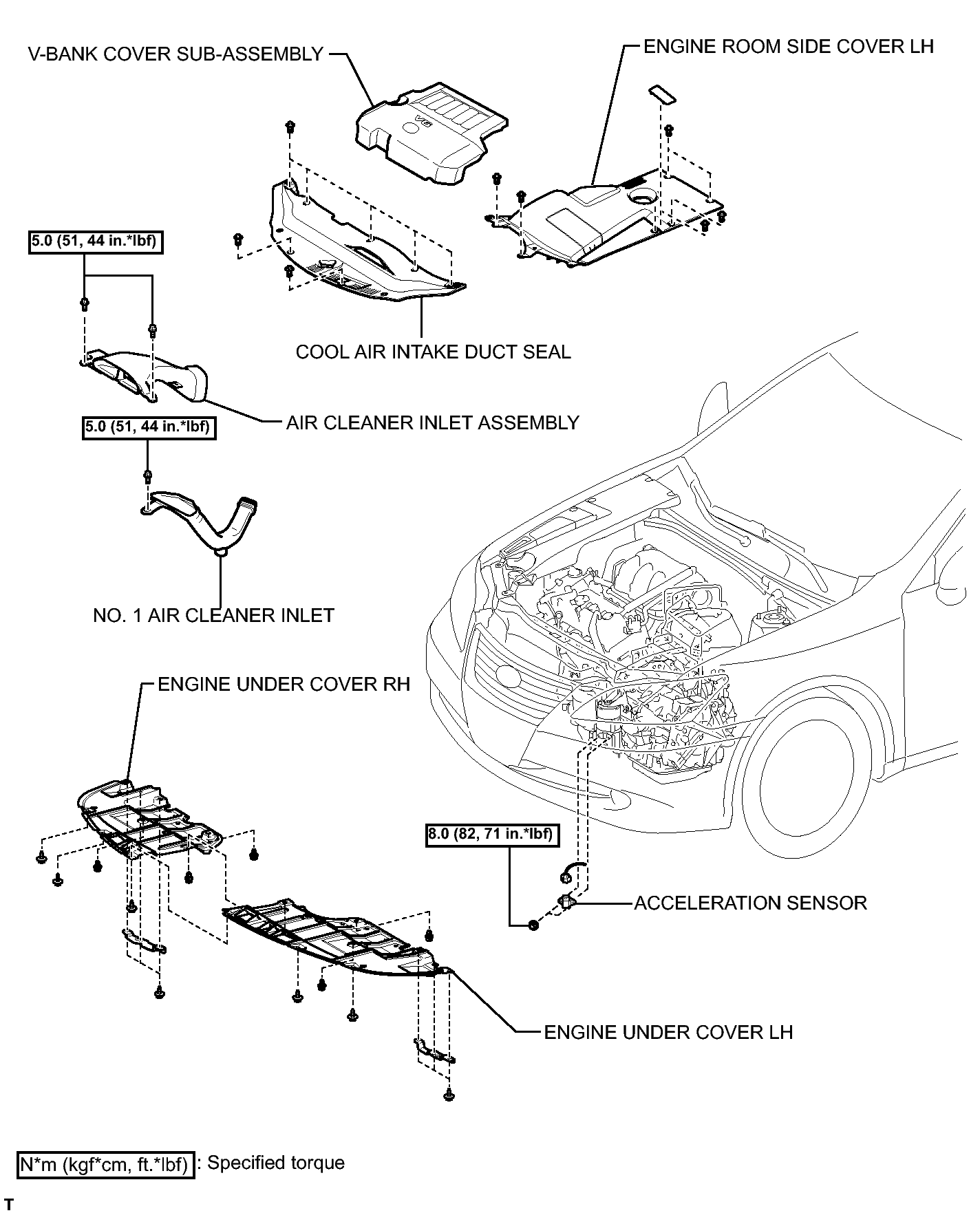 V-BANK COVER SUB-ASSEMBLY

ENGINE ROOM SIDE COVER LH

V6

5.0 (51, 44 in.*lbf)

COOL AIR INTAKE DUCT SEAL

AIR CLEANER INLET ASSEMBLY

5.0 (51, 44 in.*lbf)

NO. 1 AIR CLEANER INLET

ENGINE UNDER COVER RH

8.0 (82, 71 in.*lbf)

ACCELERATION SENSOR

ENGINE UNDER COVER LH

N*m (kgf*cm, ft.*lbf) : Specified torque

T