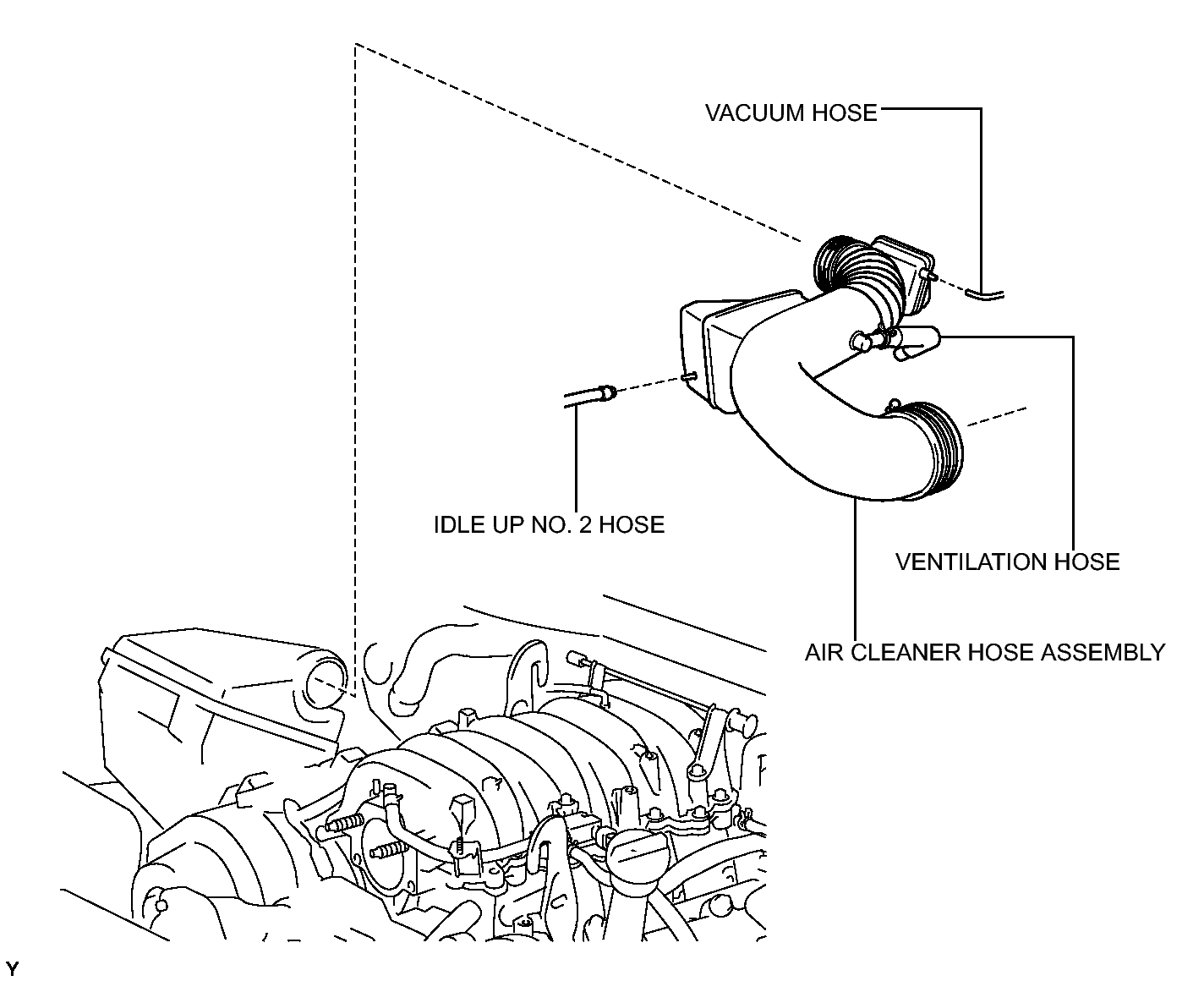 VACUUM HOSE

IDLE UP NO. 2 HOSE

VENTILATION HOSE

AIR CLEANER HOSE ASSEMBLY

Y