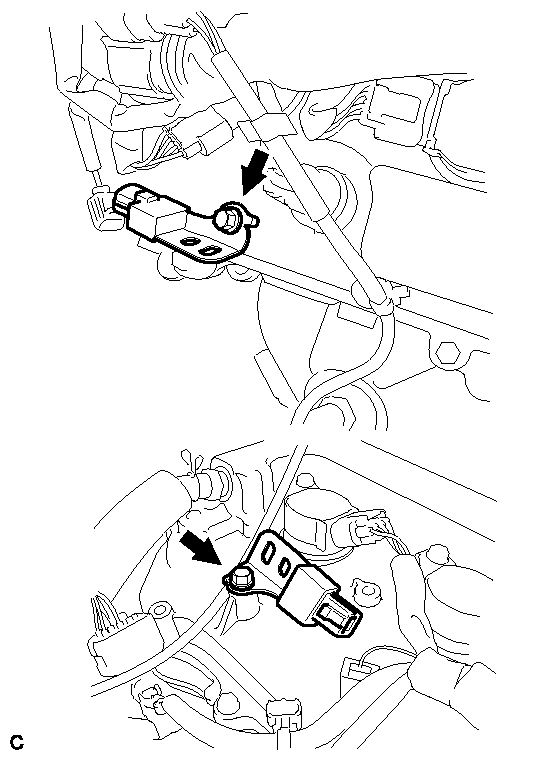 C