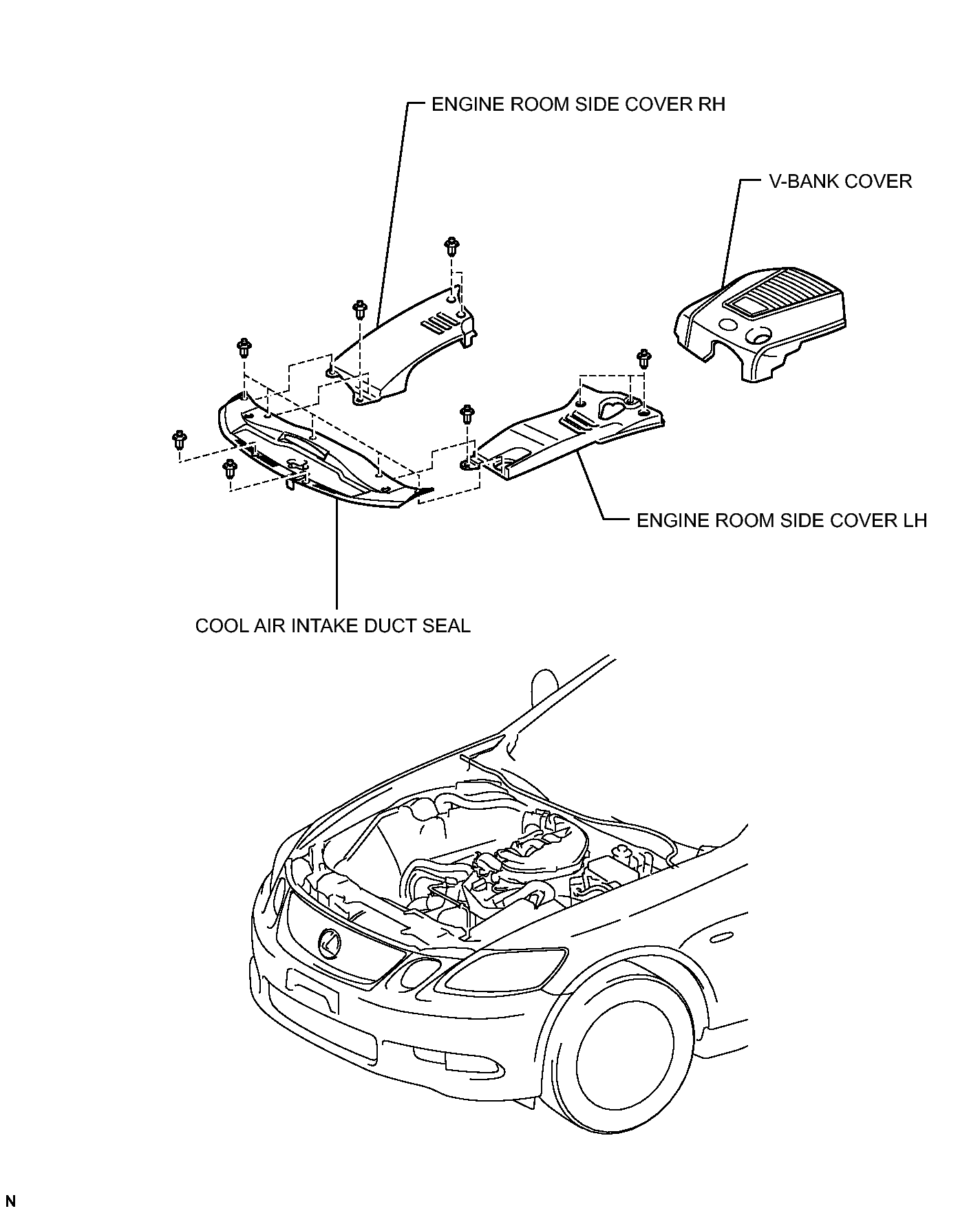 ENGINE ROOM SIDE COVER RH

V-BANK COVER

ENGINE ROOM SIDE COVER LH

COOL AIR INTAKE DUCT SEAL

N