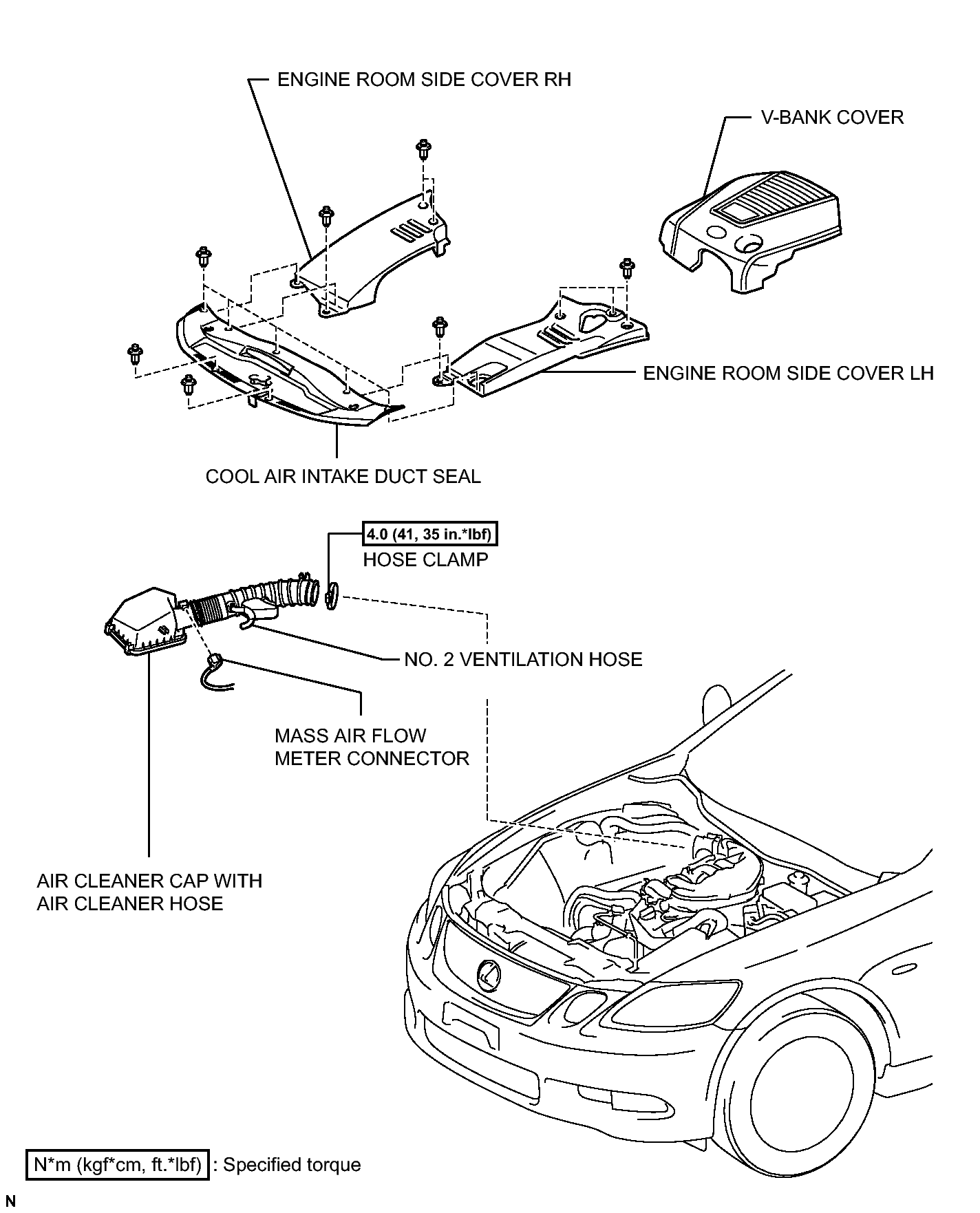 ENGINE ROOM SIDE COVER RH

V-BANK COVER

ENGINE ROOM SIDE COVER LH

COOL AIR INTAKE DUCT SEAL

4.0 (41, 35 in.*lbf)

HOSE CLAMP

NO. 2 VENTILATION HOSE

MASS AIR FLOW METER CONNECTOR

AIR CLEANER CAP WITH AIR CLEANER HOSE

N*m (kgf*cm, ft.*lbf) : Specified torque

N